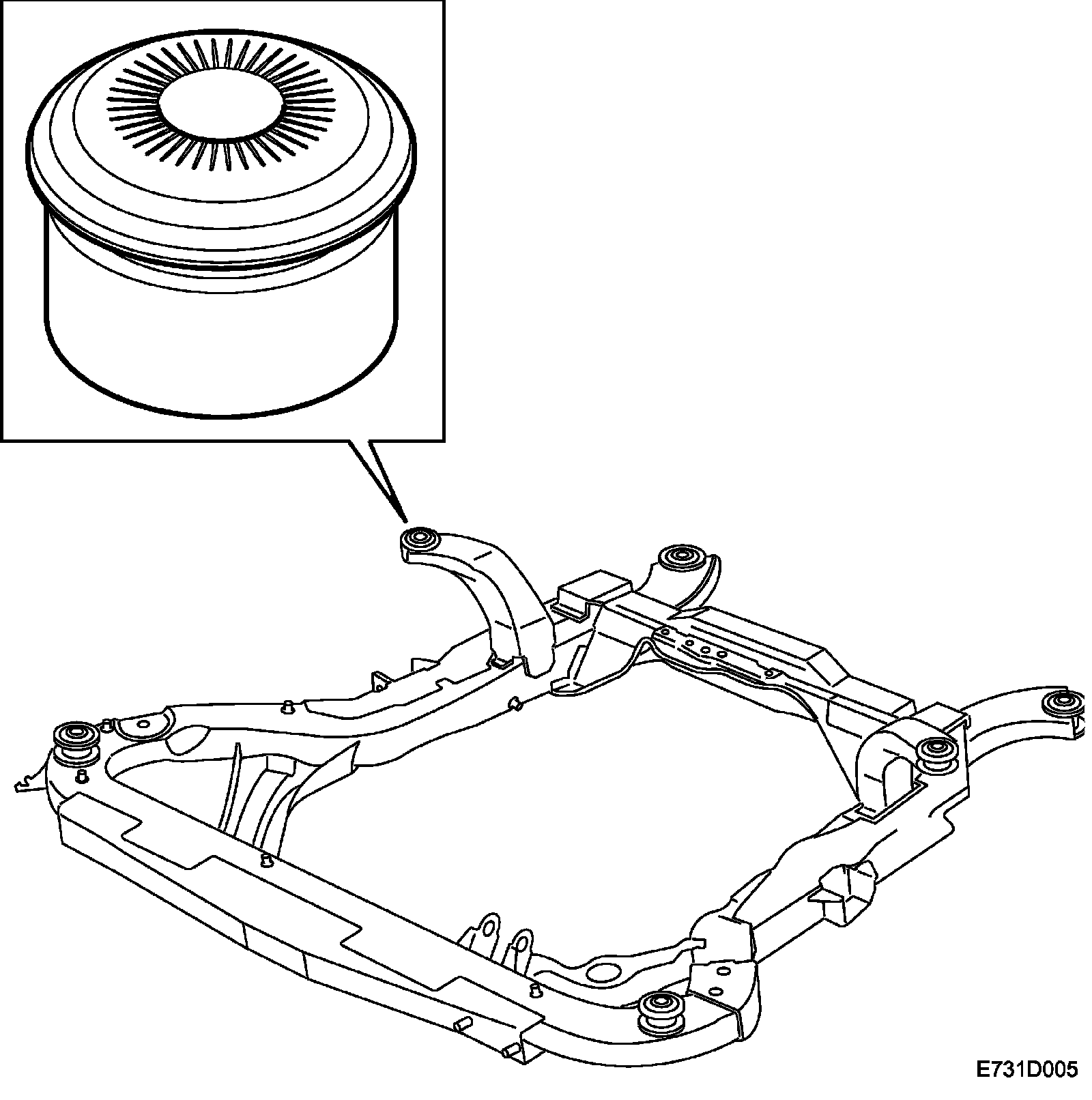 E731D005