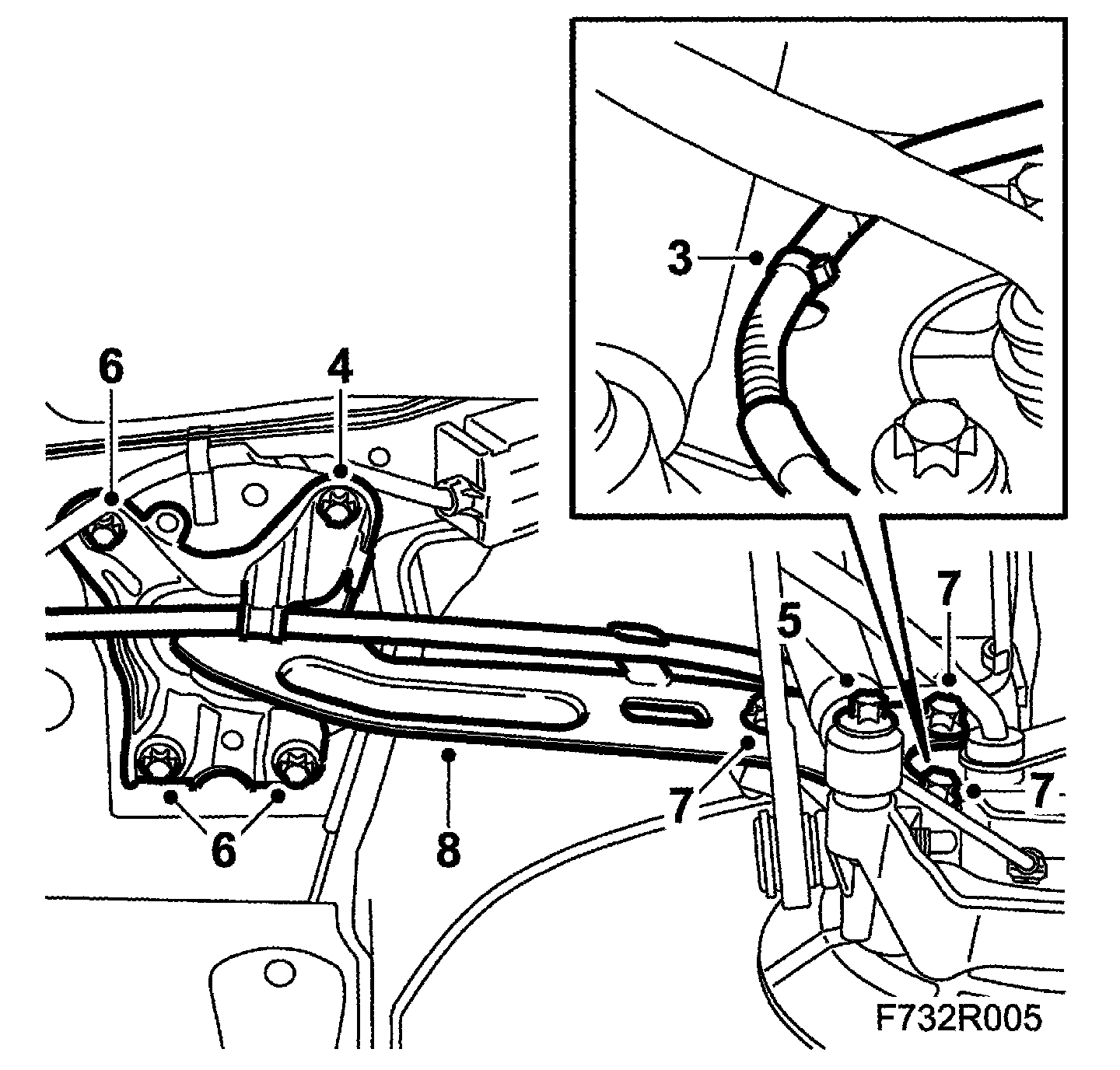 3
6
4
5
7
7
7
6
8
F732R005