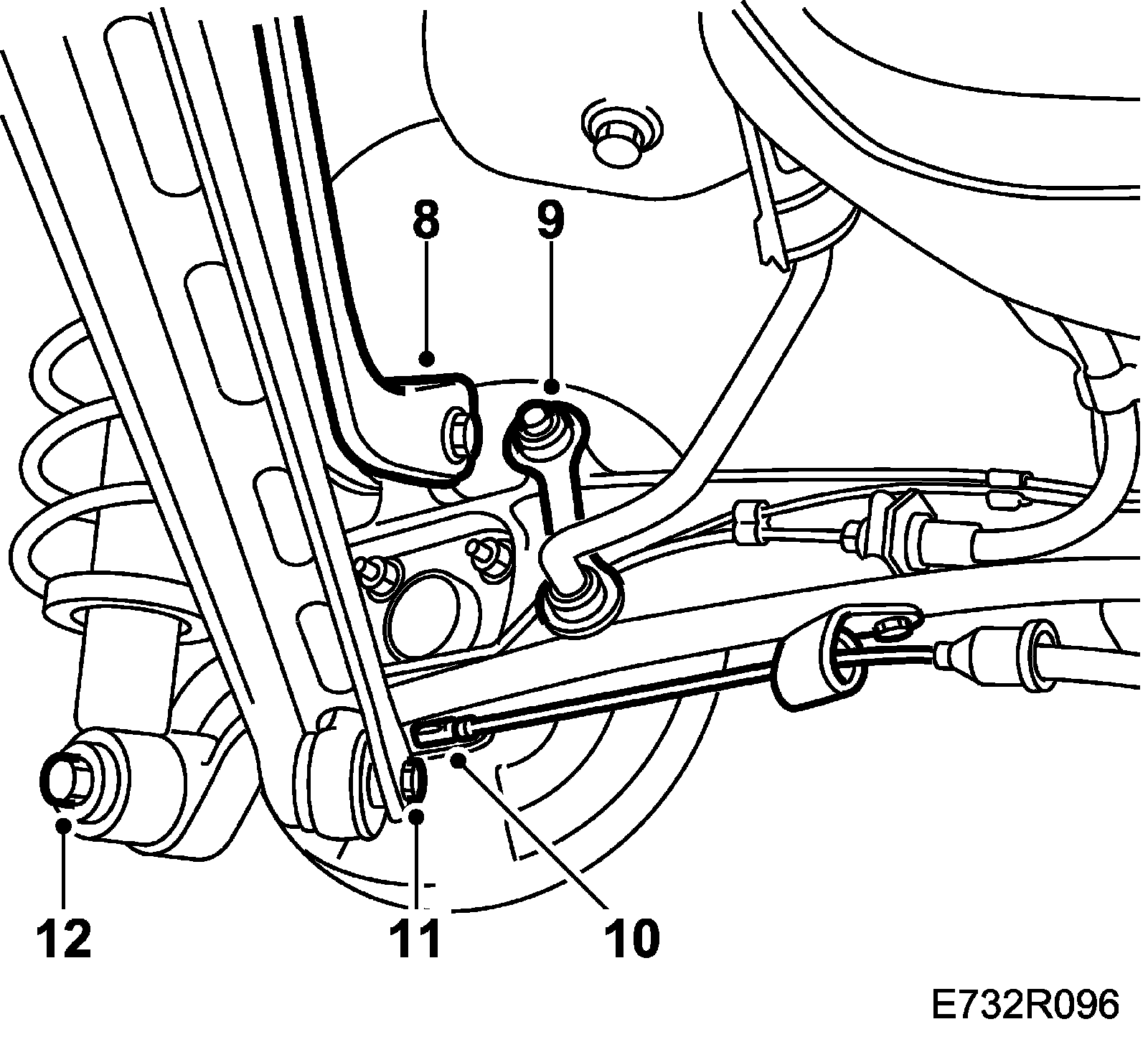 8
9
12
11
10
E732R096