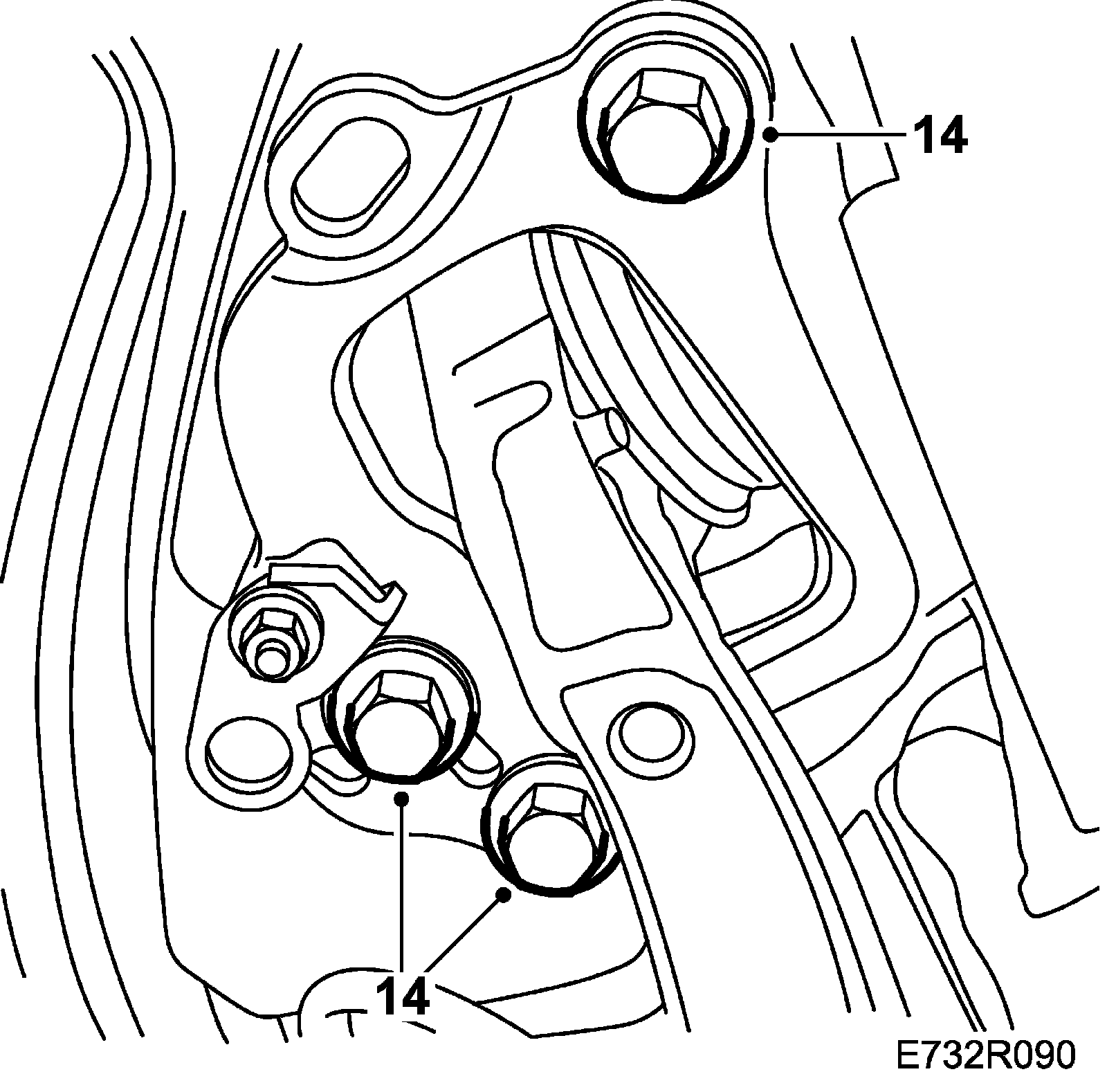 14

14

E732R090