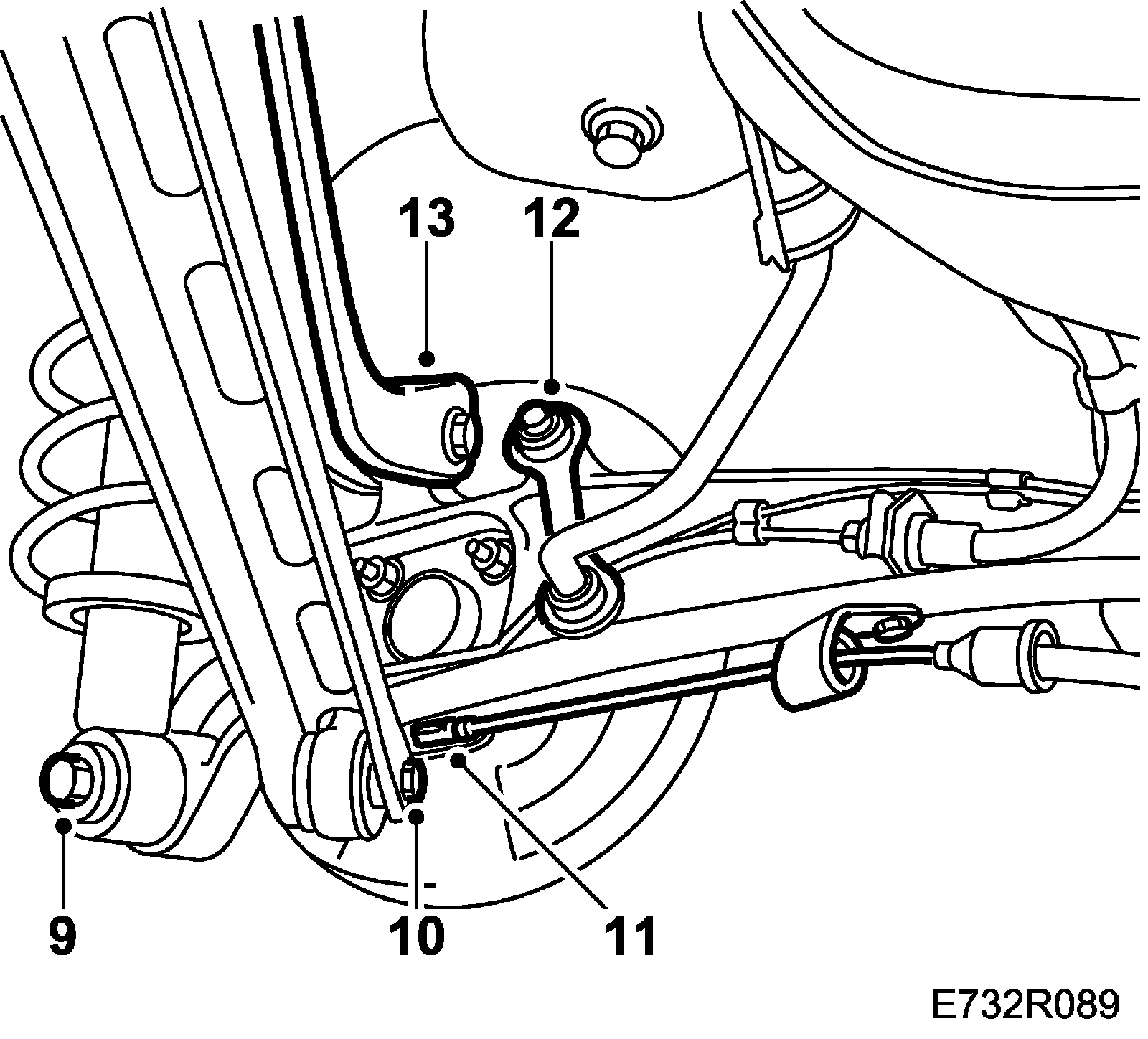 13
12
9
10
11
E732R089