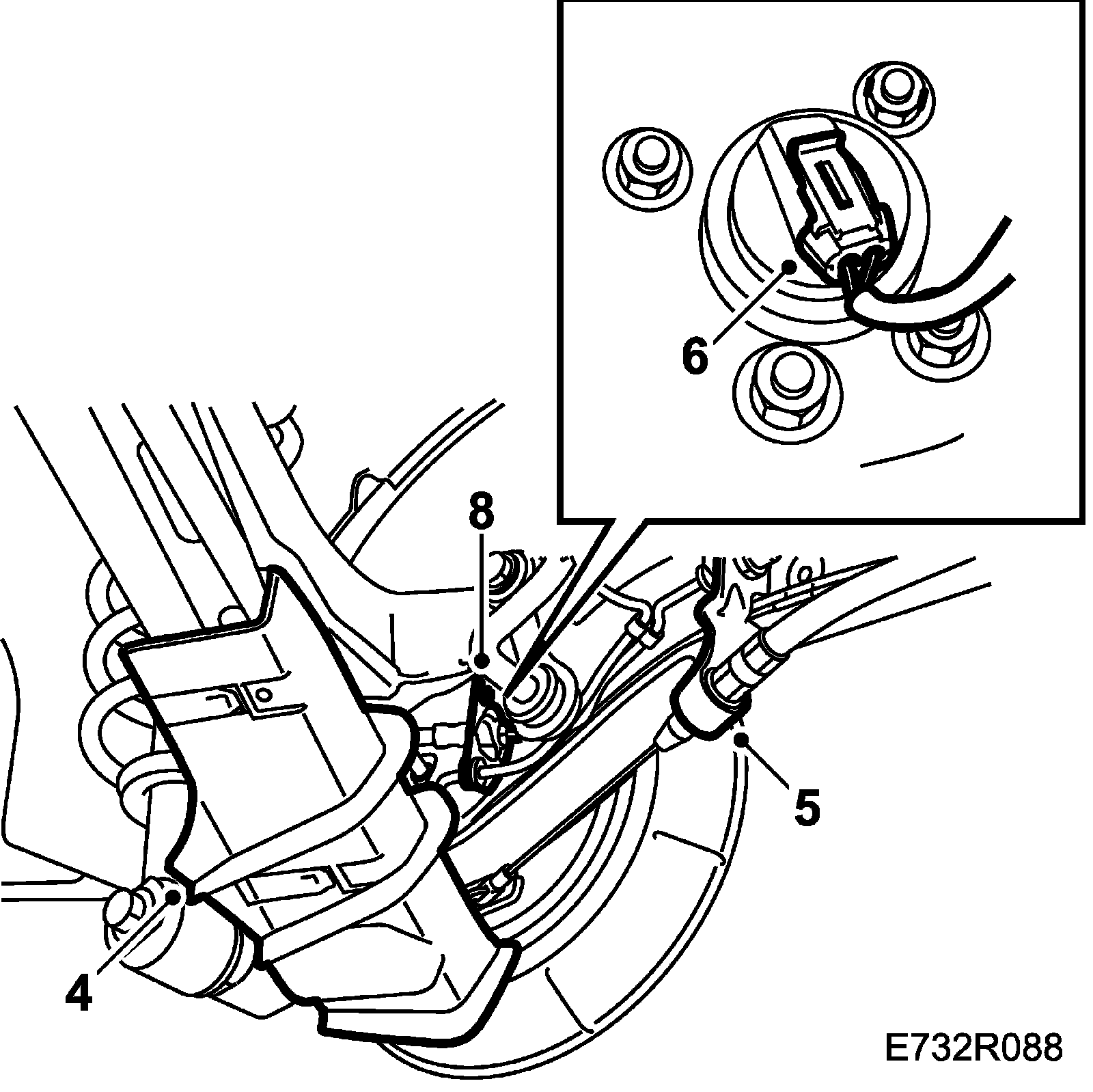 6

8

5

4

E732R088