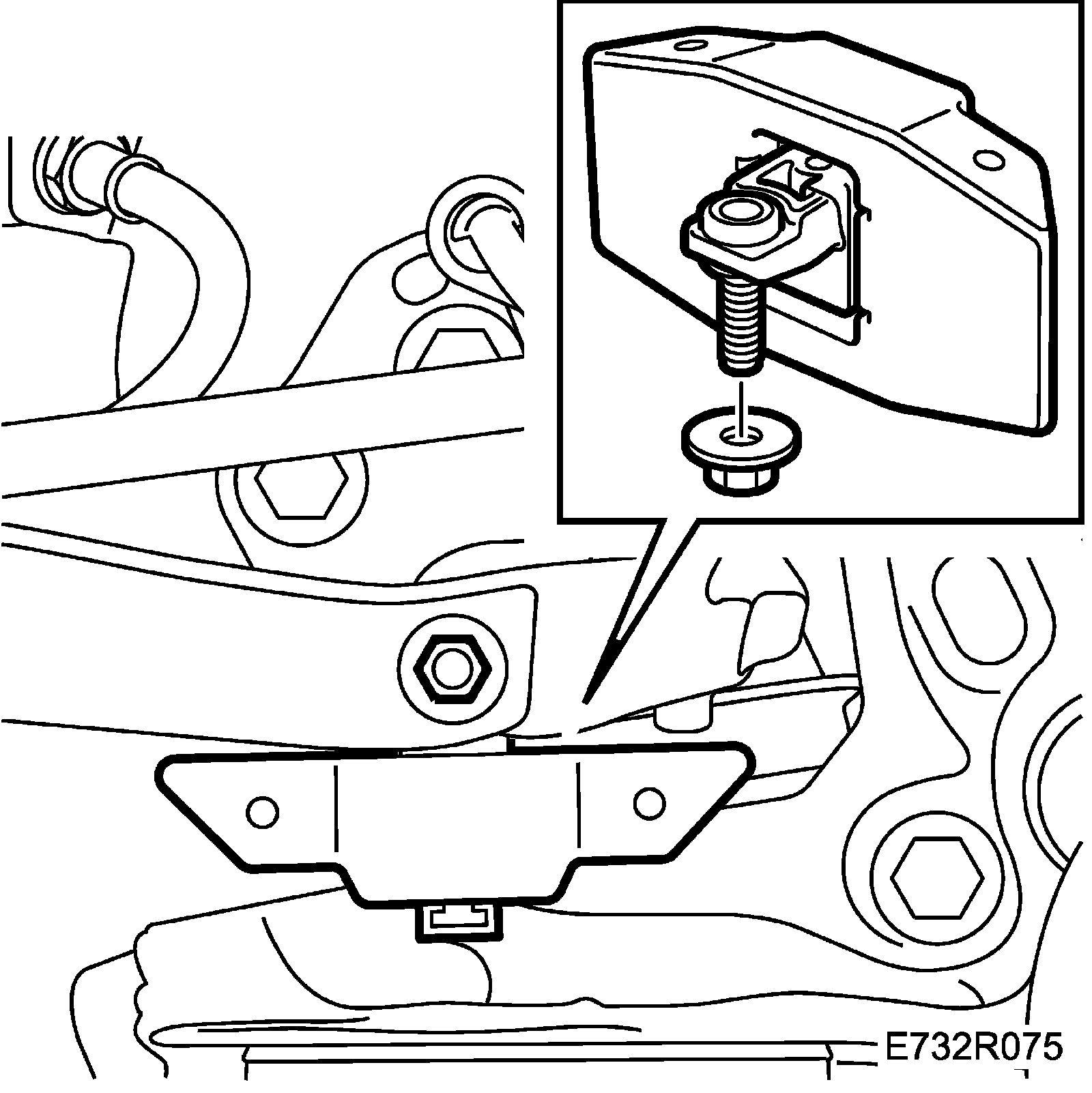 E732R075