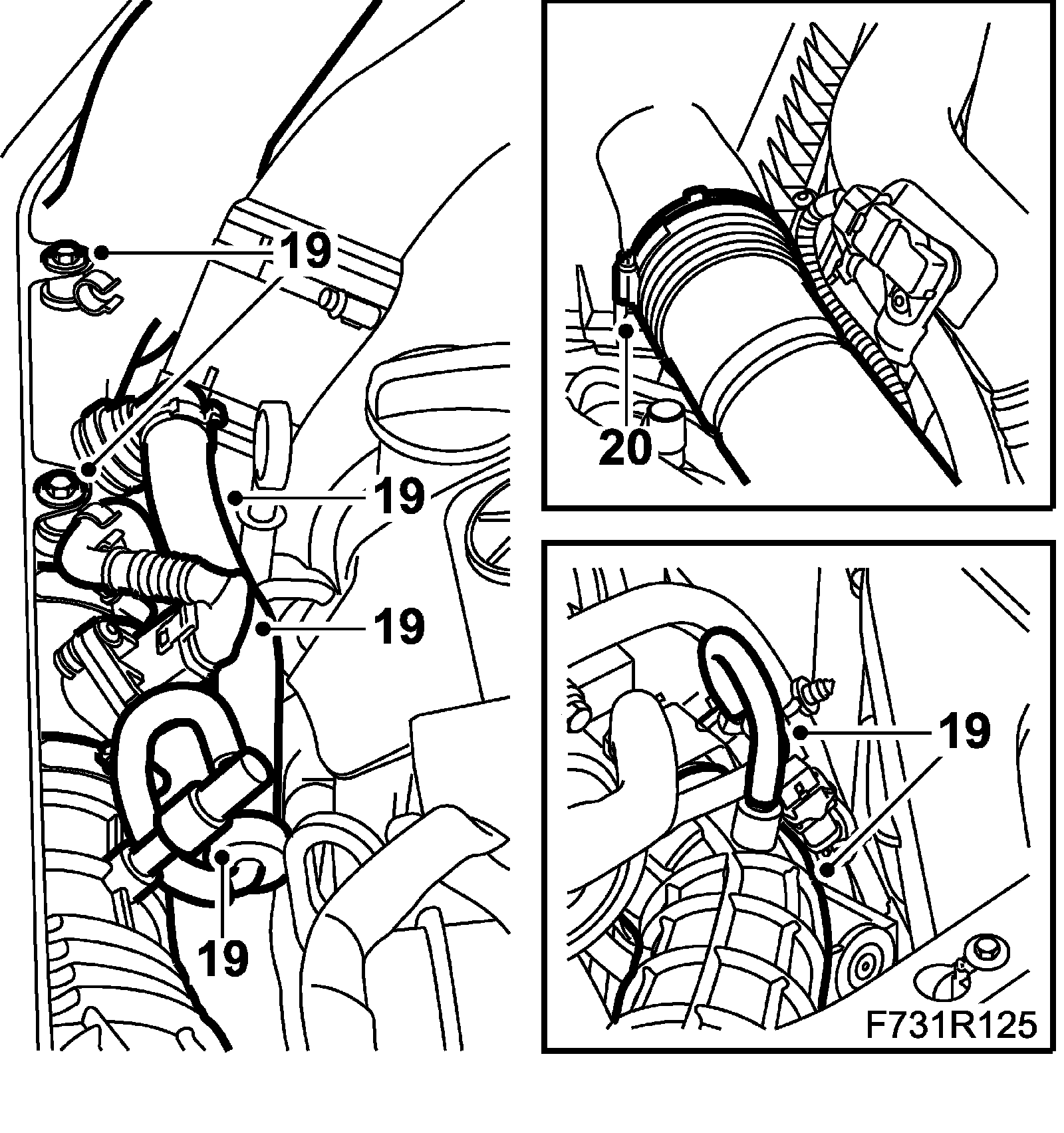 19
19
19
19
20
19
F731R125