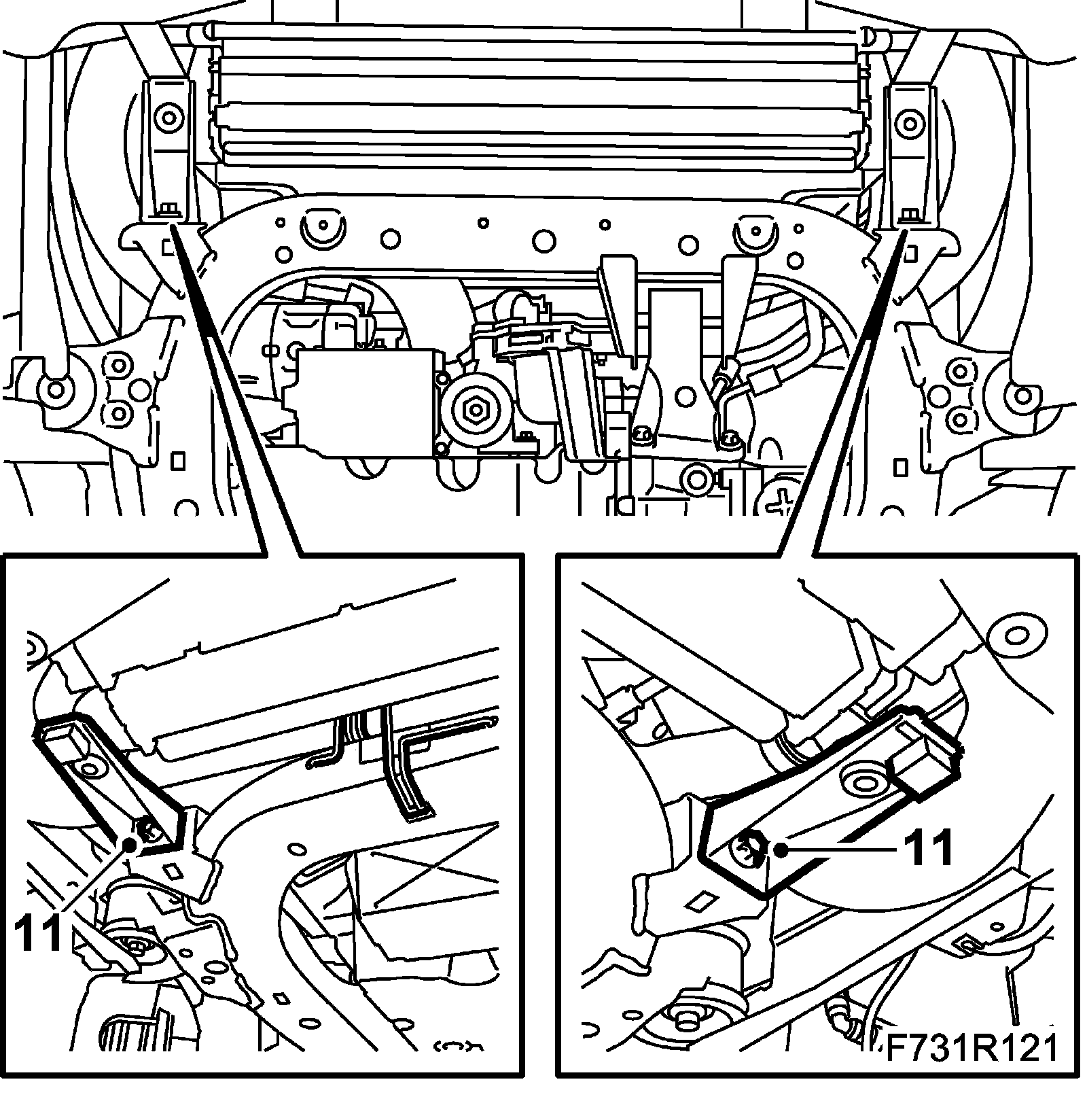 11

11

F731R121