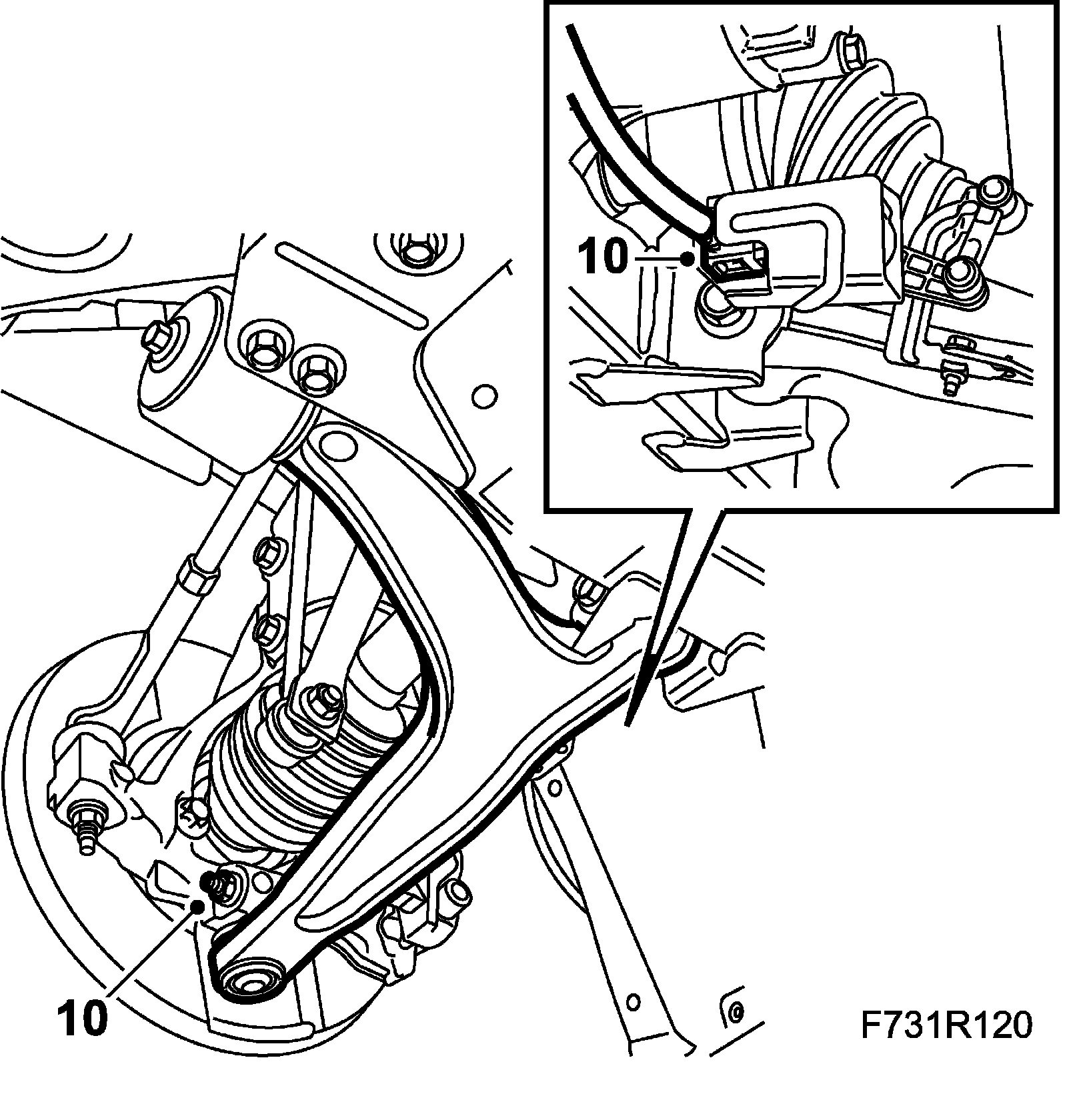 10

10

F731R120