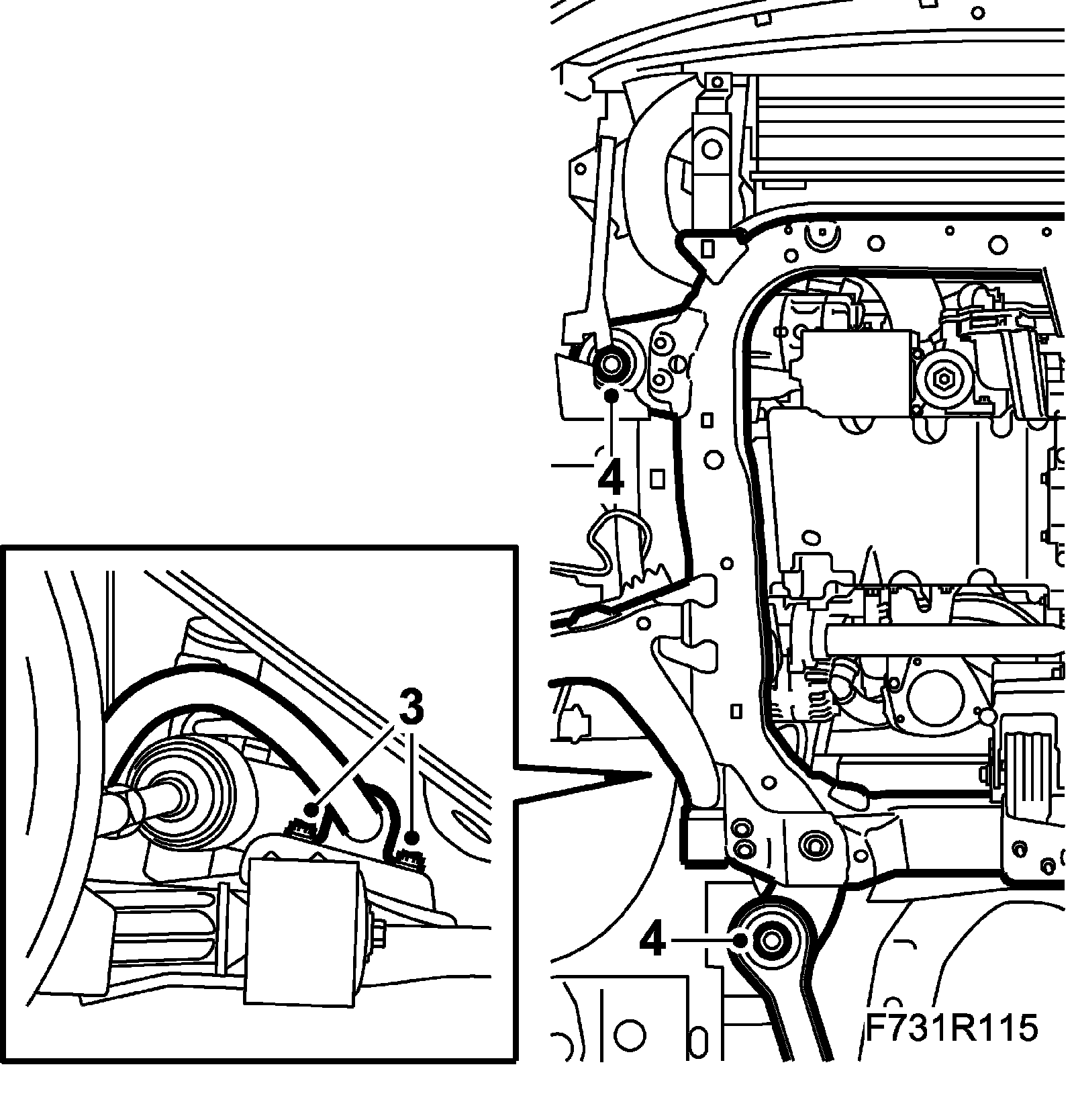 4
3
4
F731R115