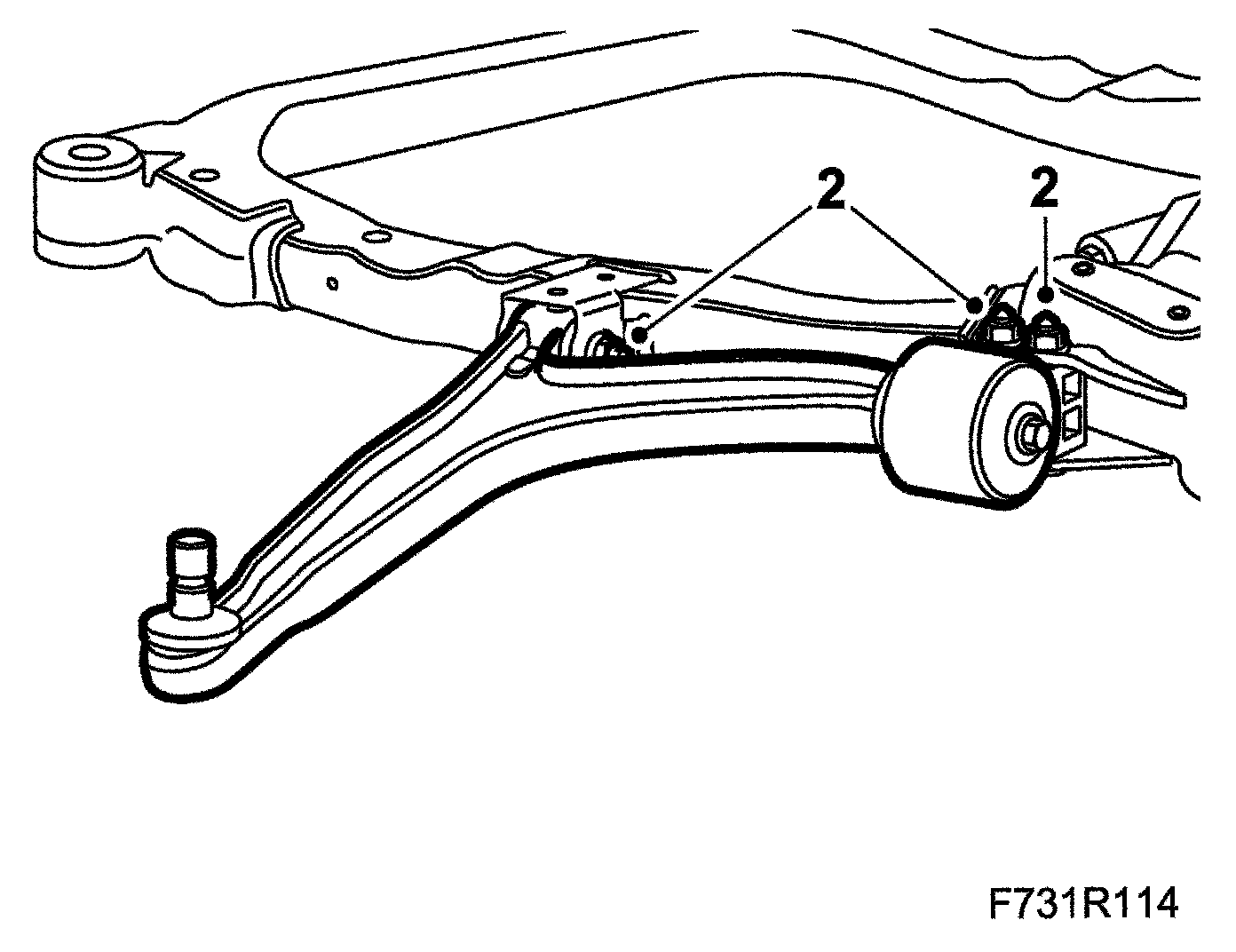 2
2
F731R114