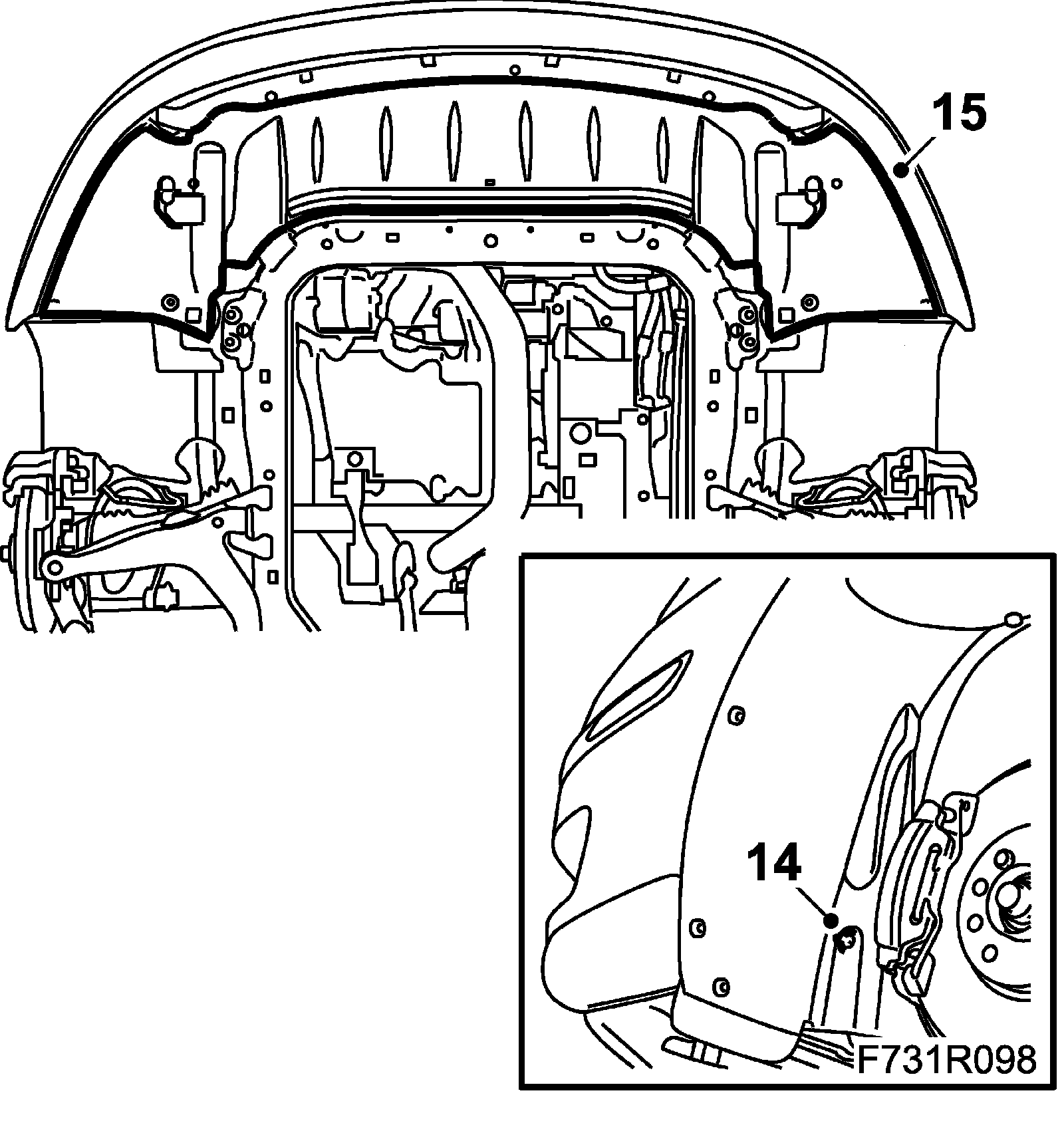 15

14

F731R098