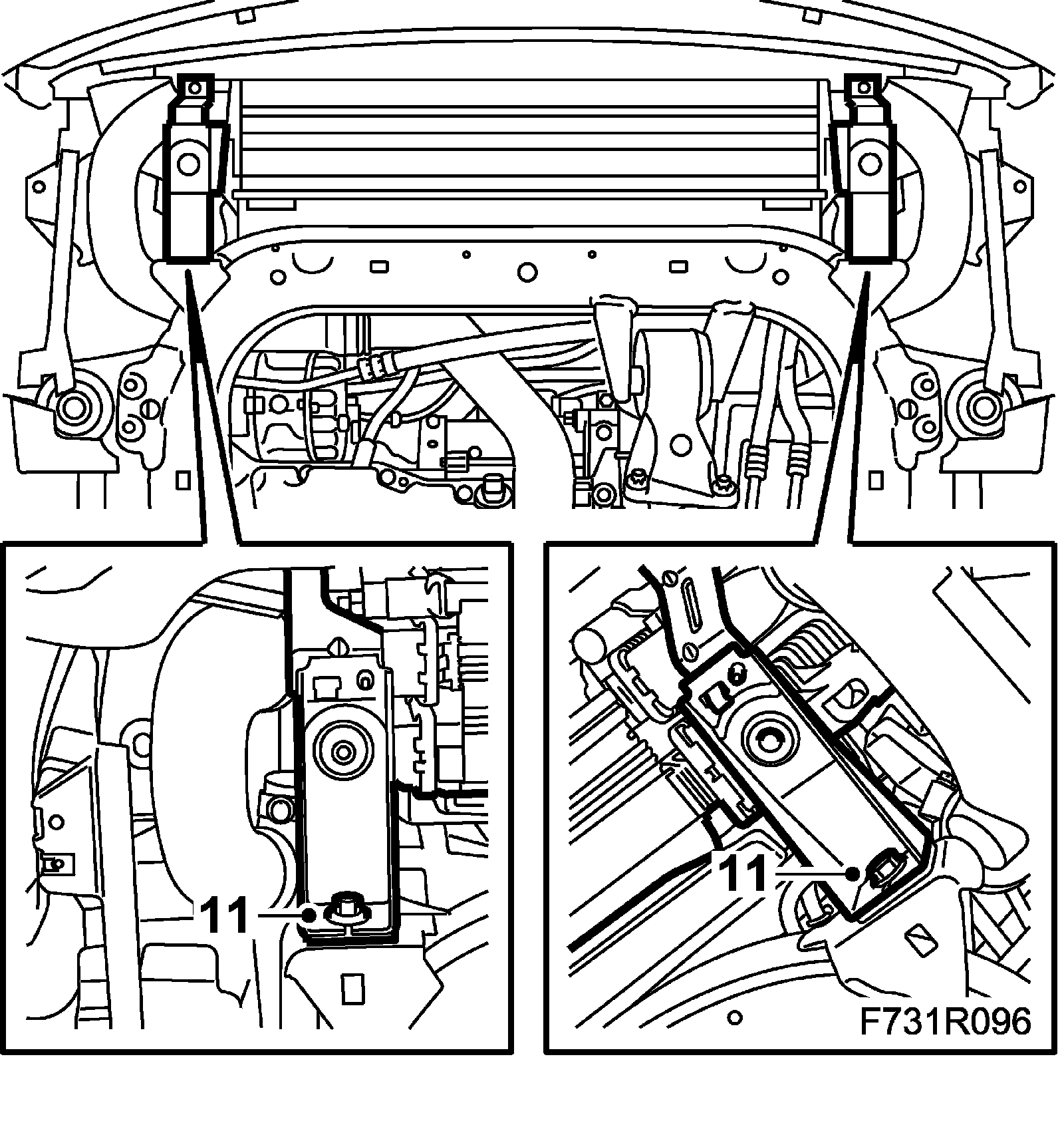 11

11

F731R096