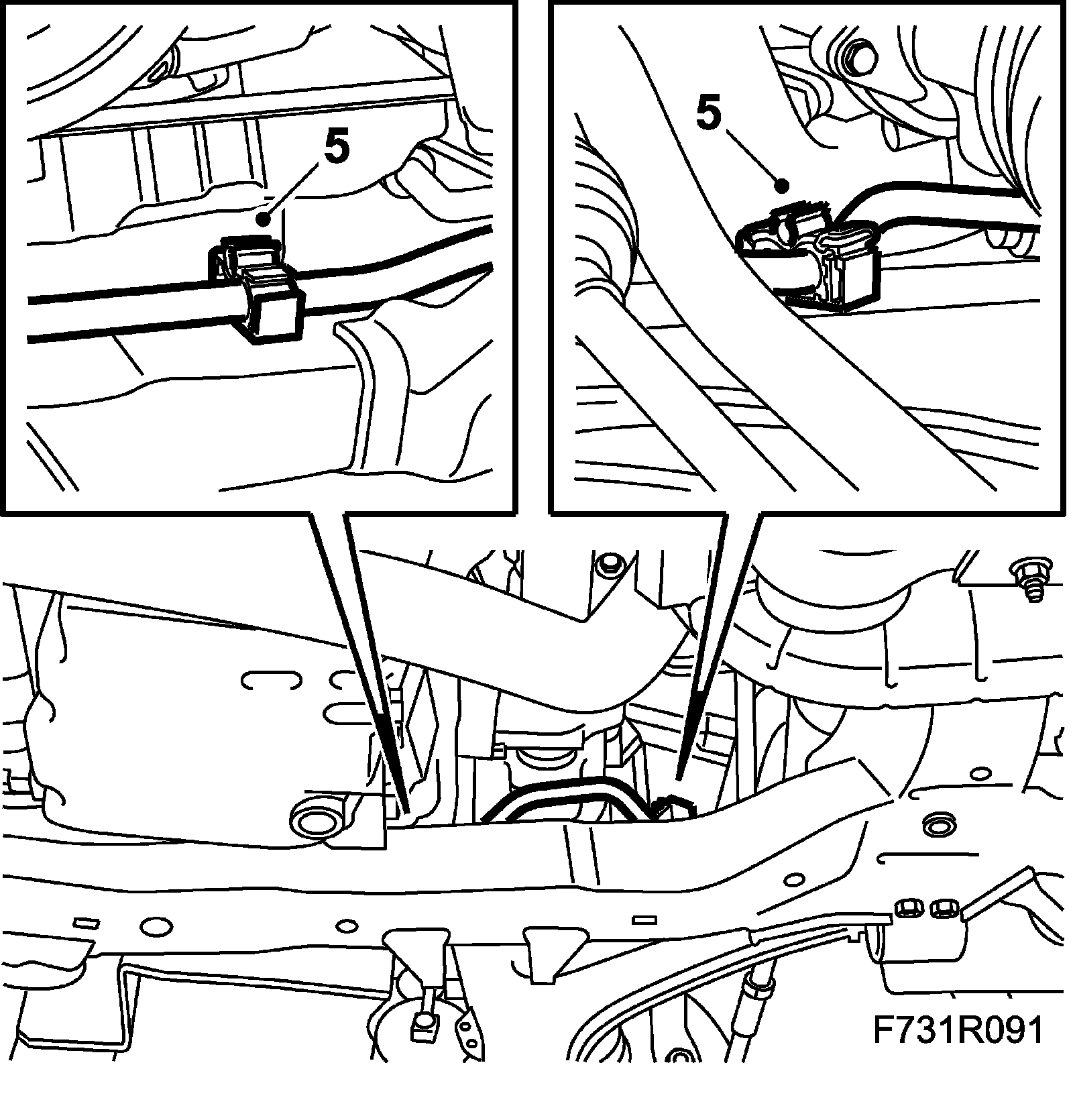 5

5

F731R091