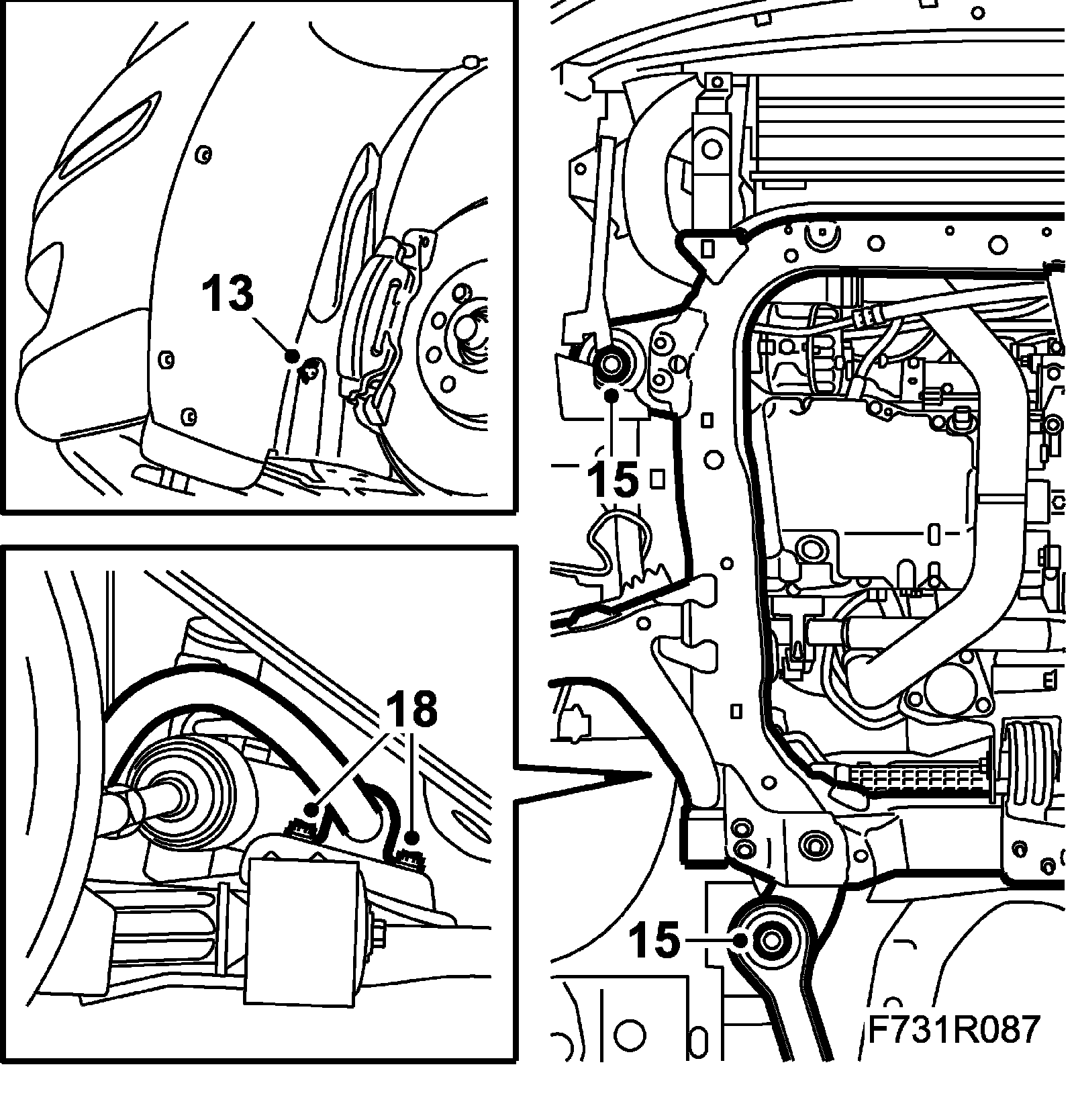 13

18

15

15

F731R087