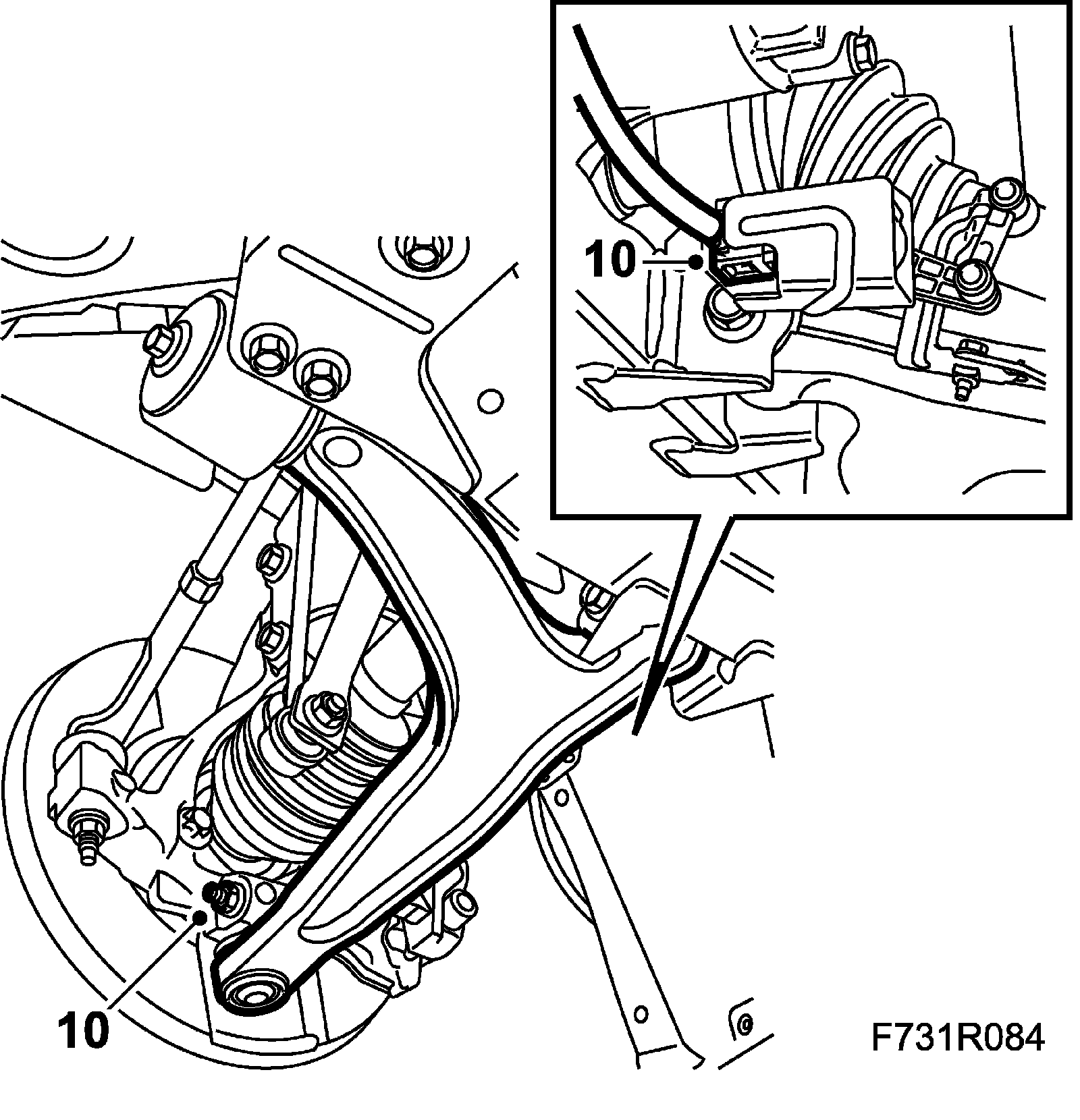 10

10

F731R084