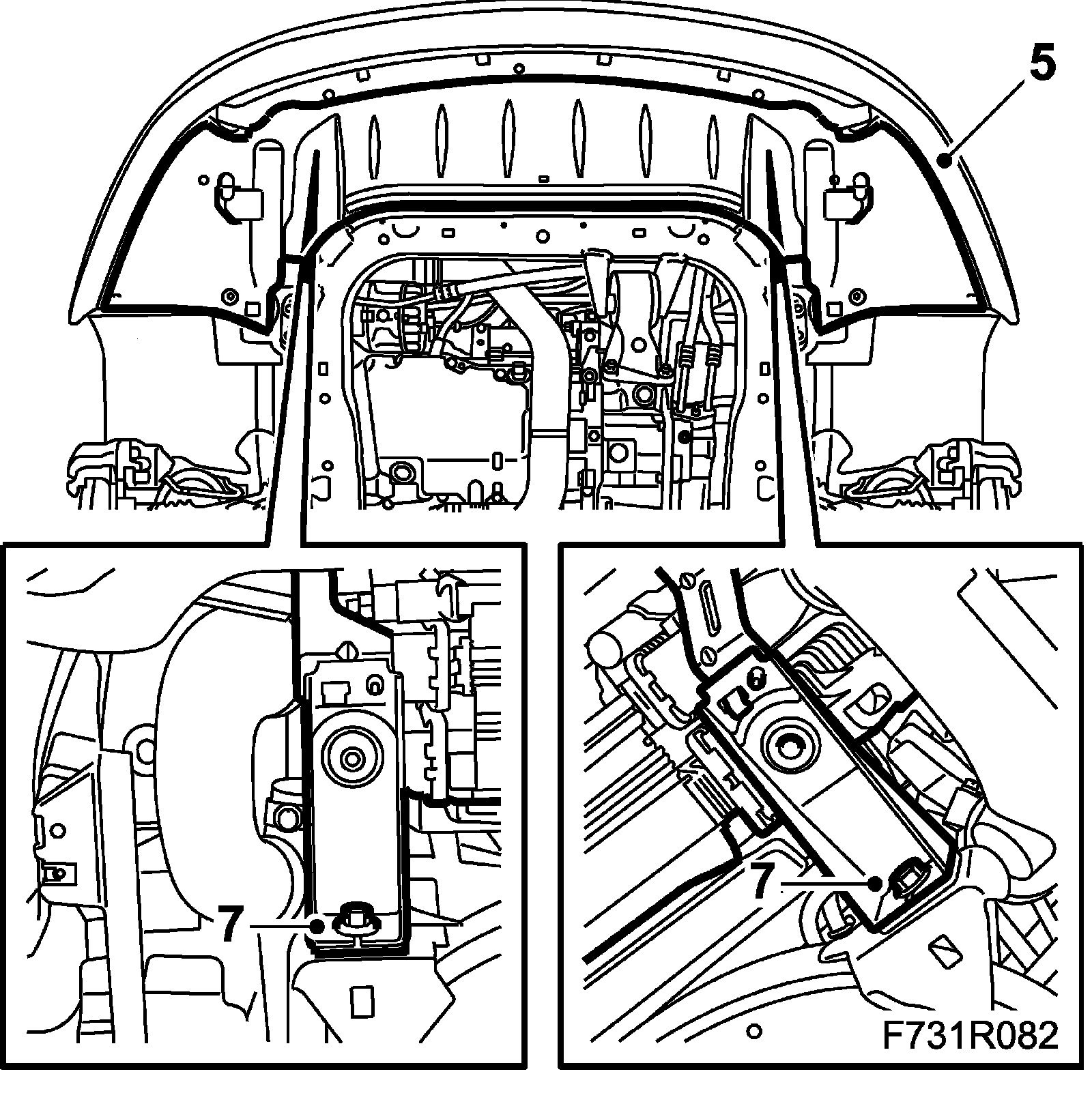 5

7

7

F731R082