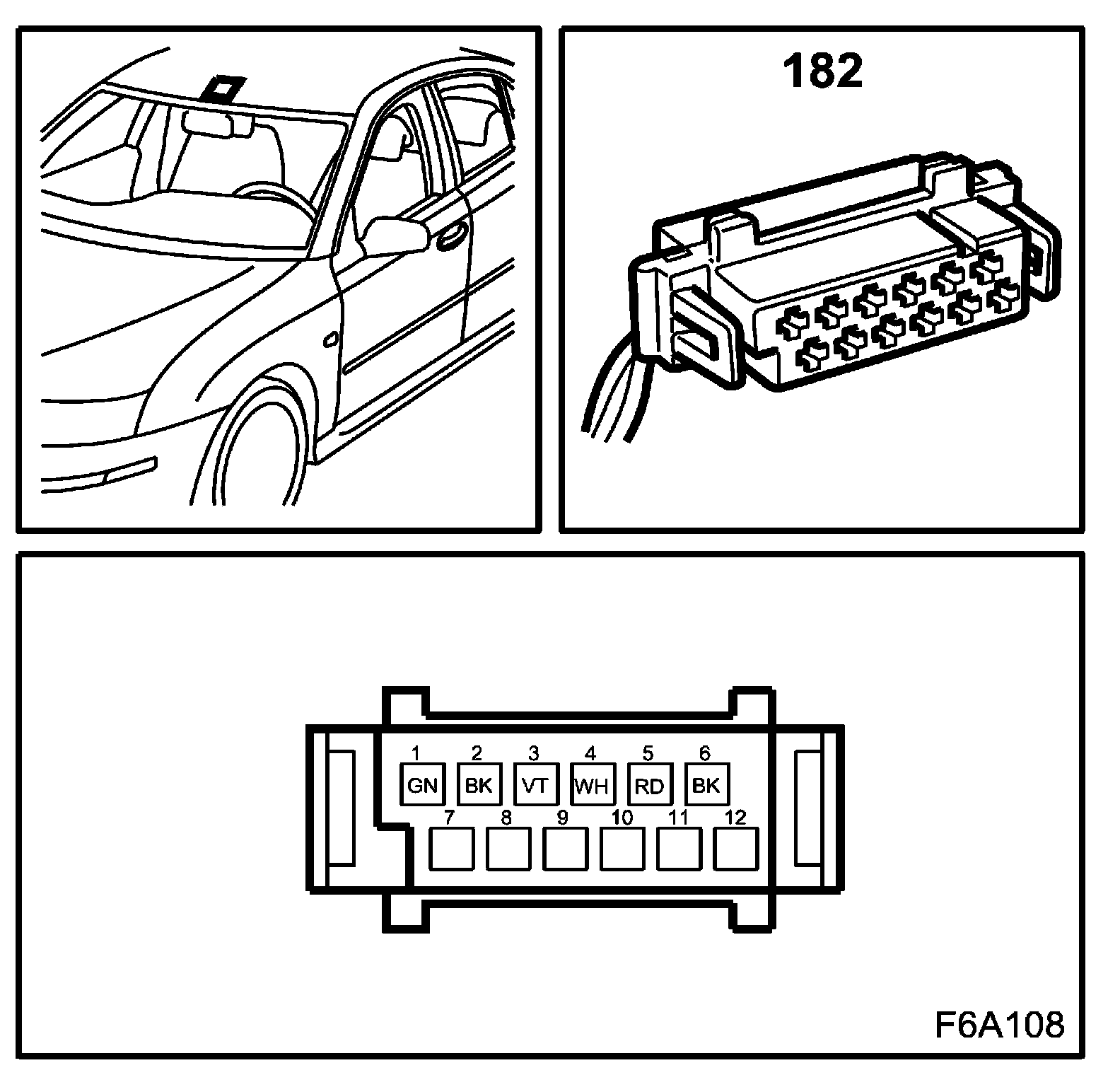 182

1 2 3 4 5 6

GN BK VT WH RD BK

7 8 9 10 11 12

F6A108