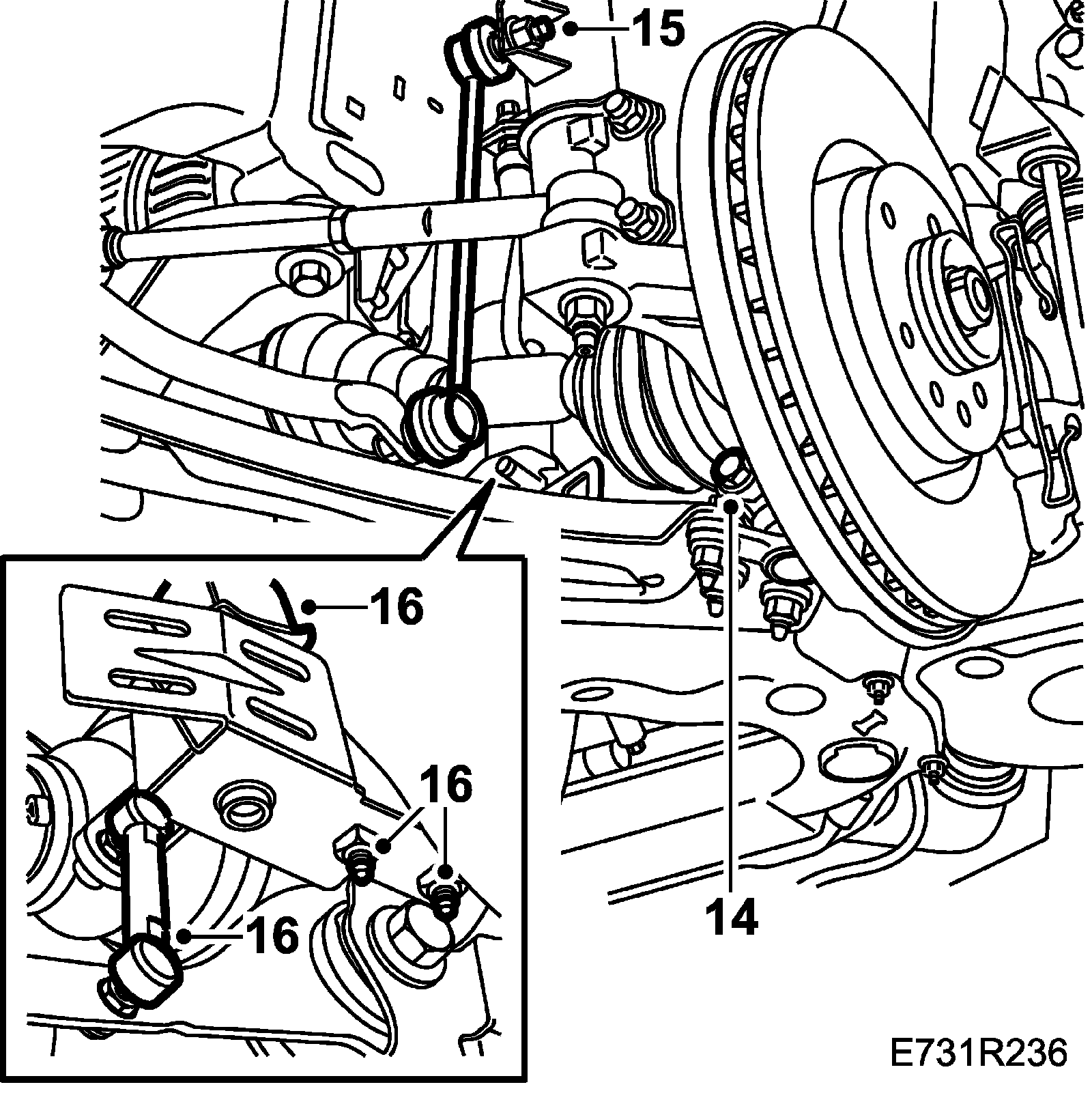 15

16

16

16

14

E731R236