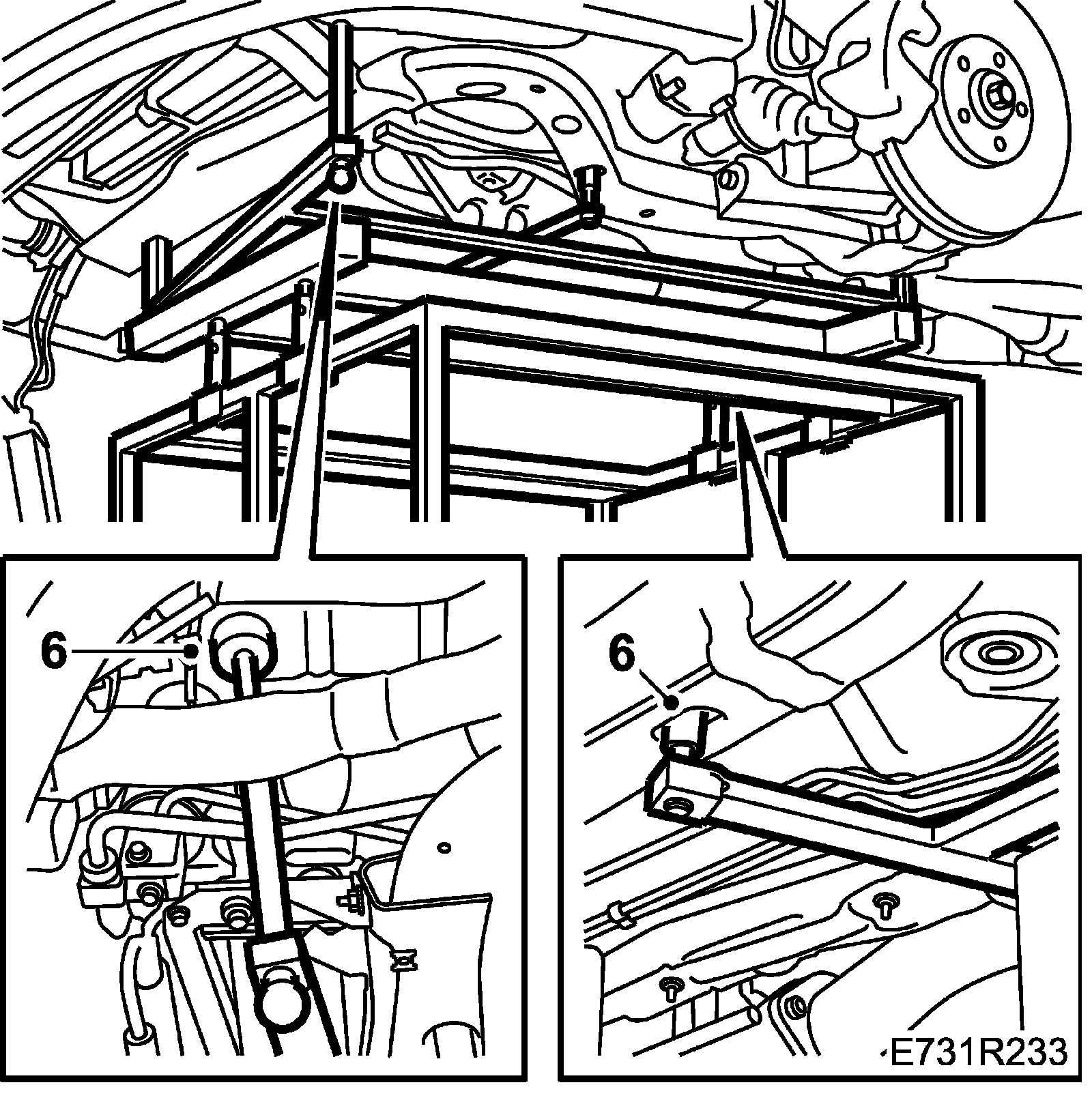 6

6

E731R233