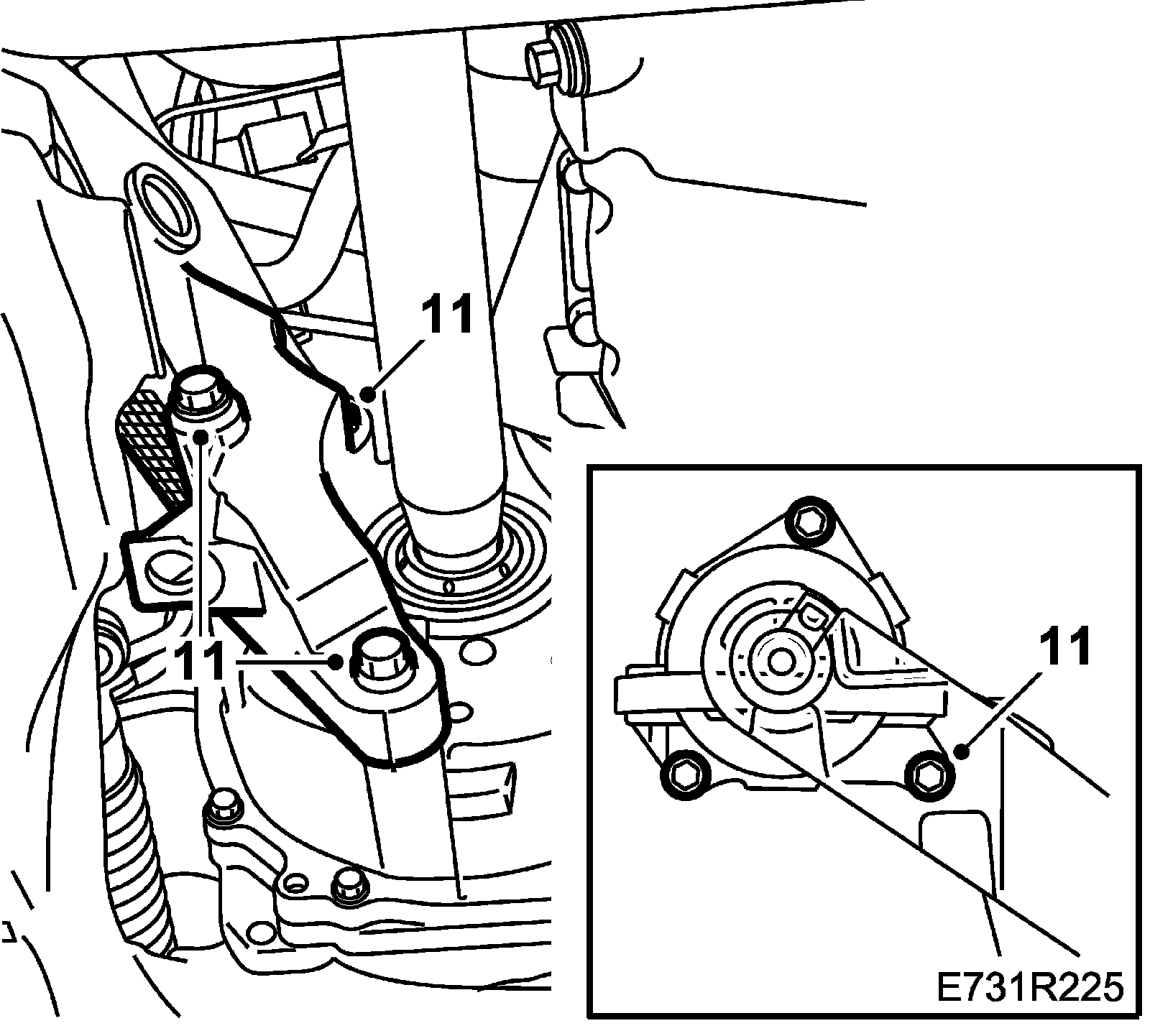 11
11
11
E731R225