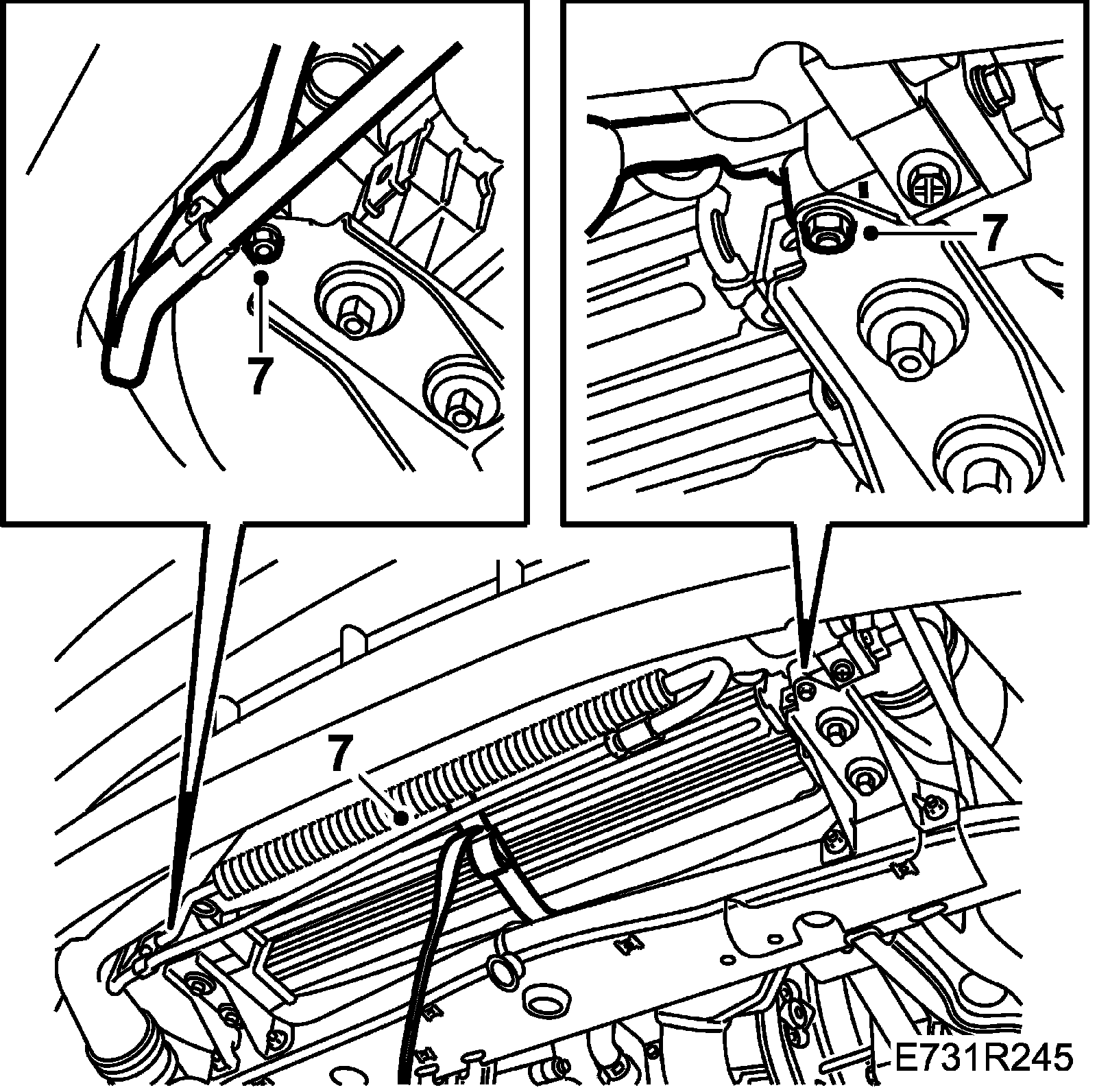 7
7
7
E731R245