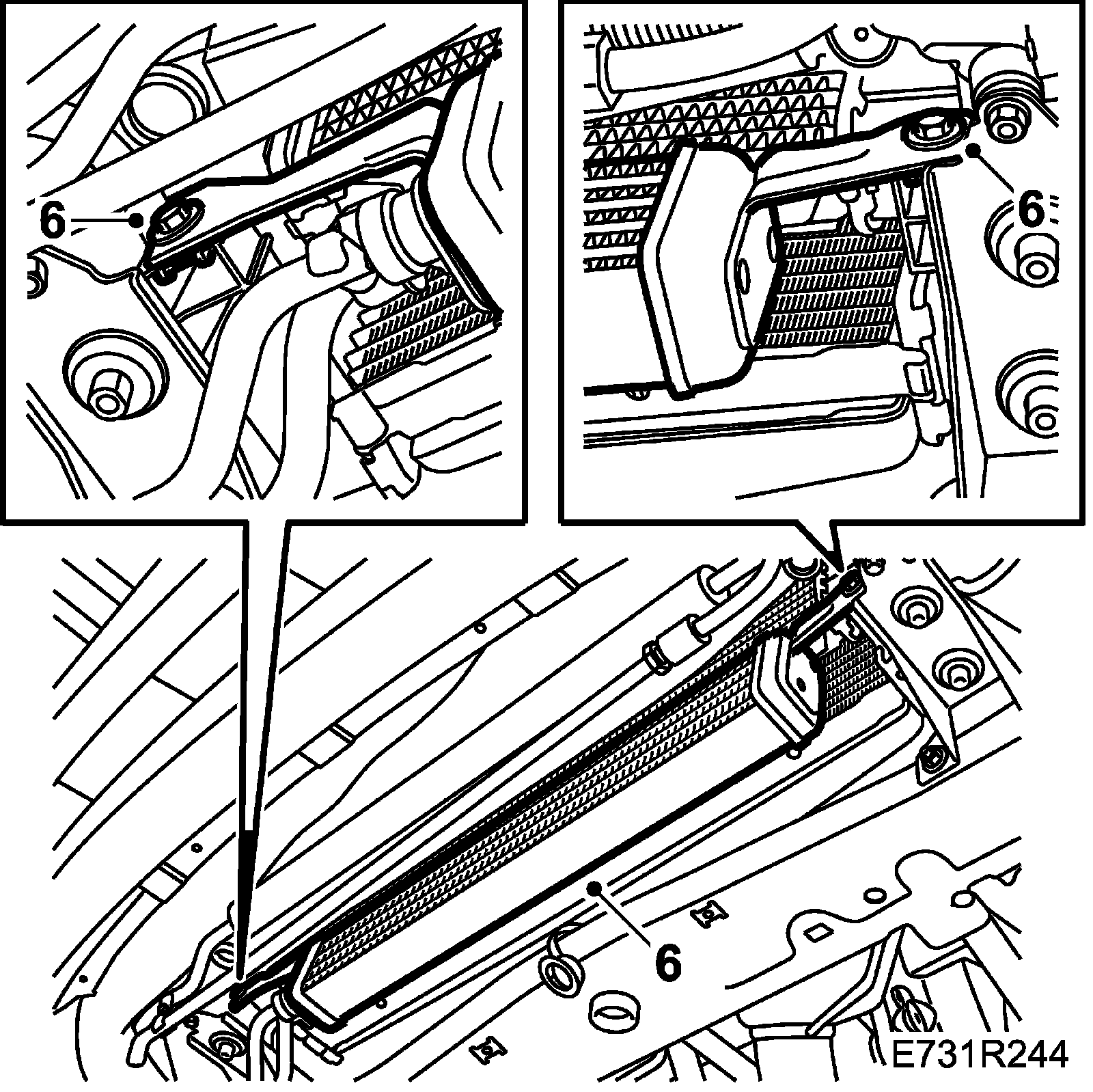 6

6

6

E731R244