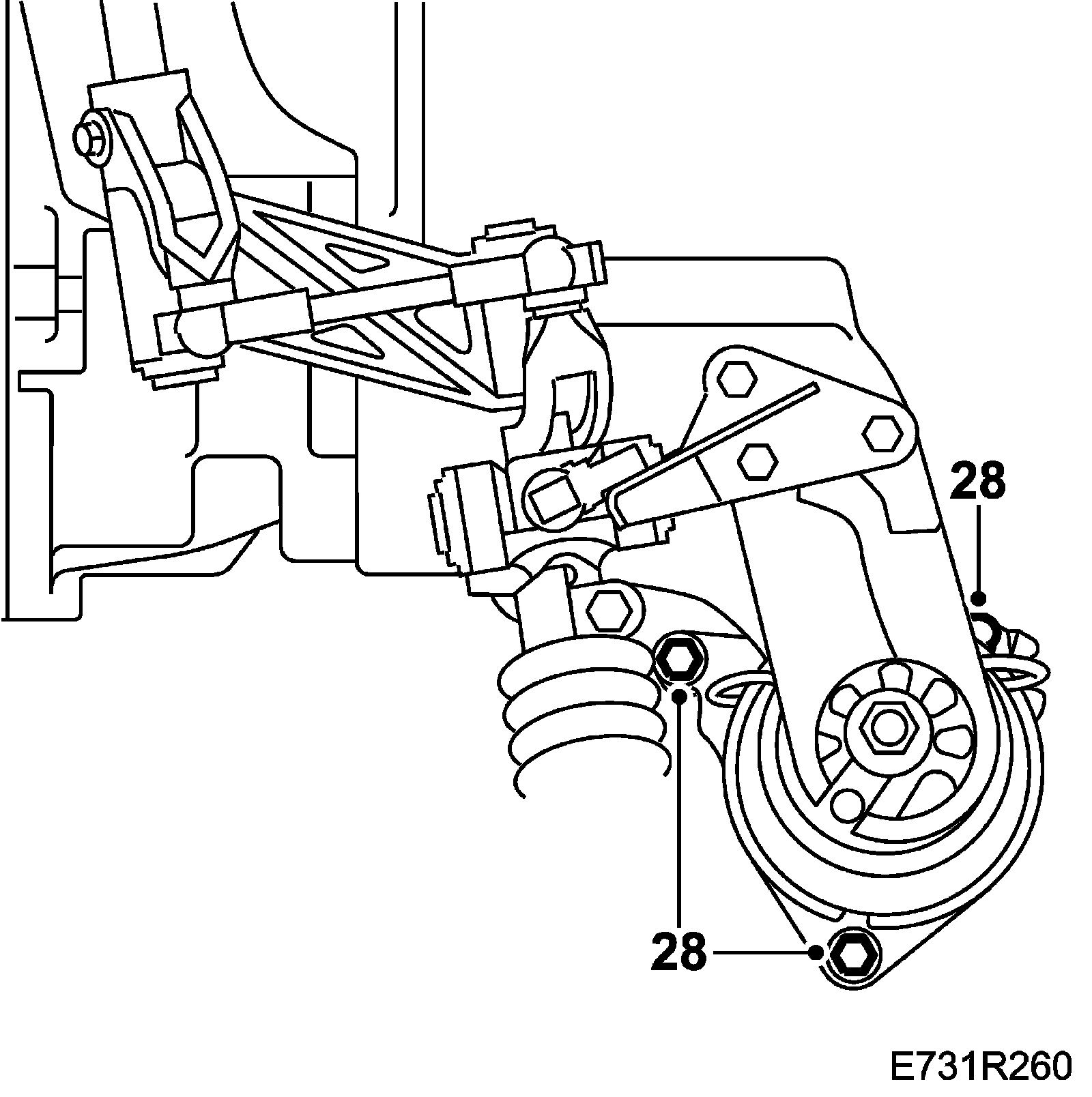 28

28

E731R260