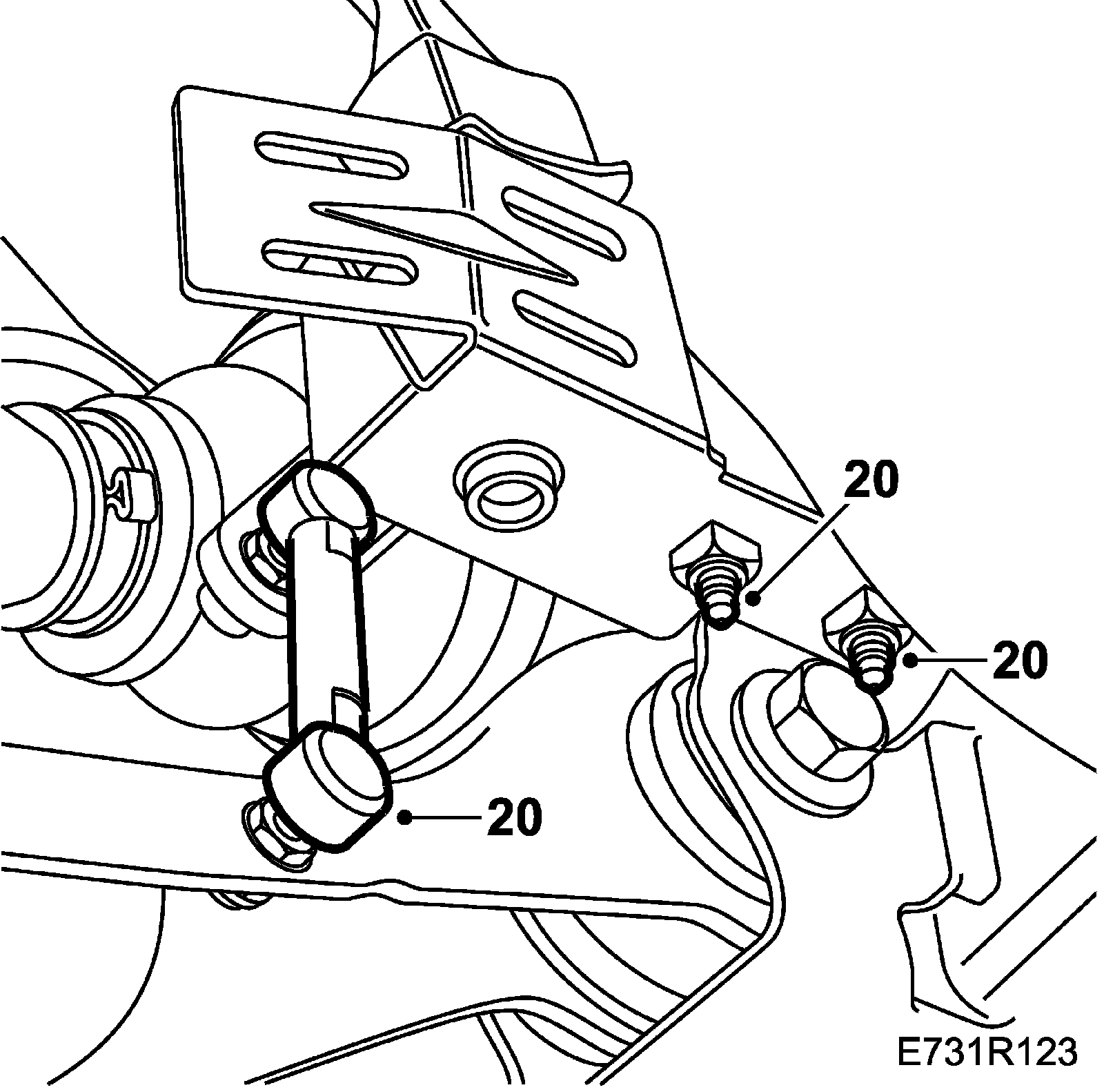 20

20

20

E731R123