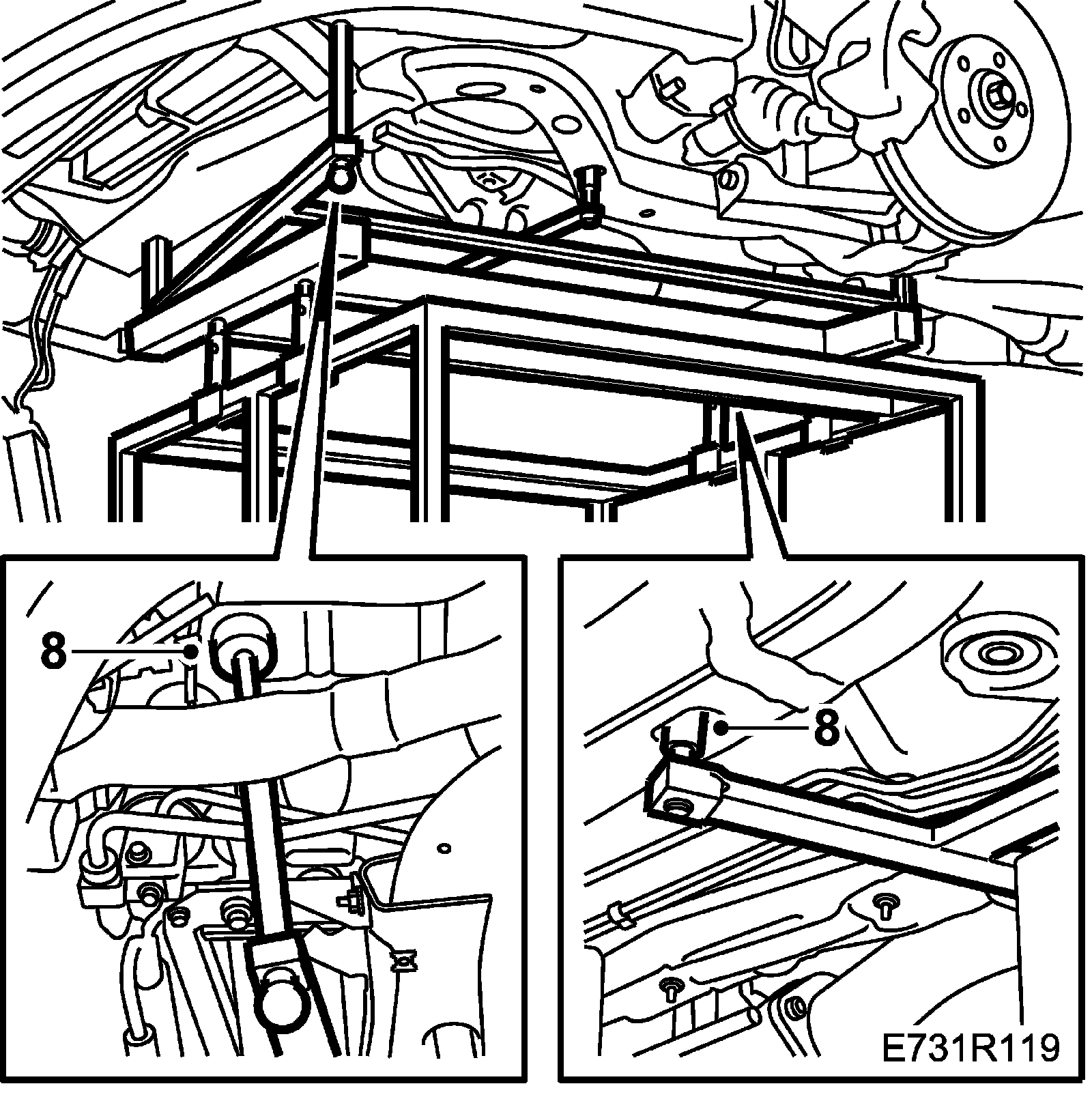 8

8

E731R119