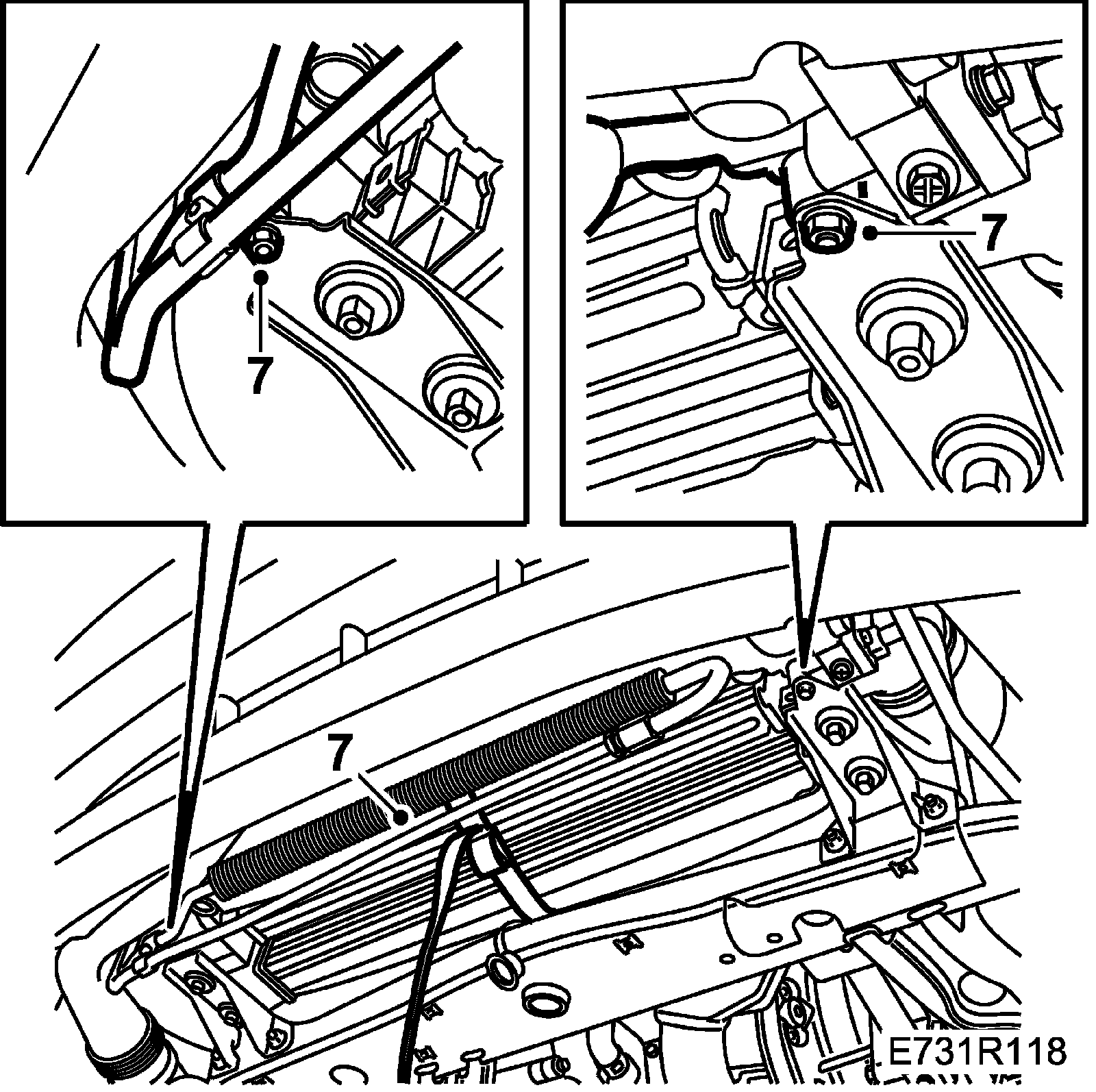 7
7
7
E731R118