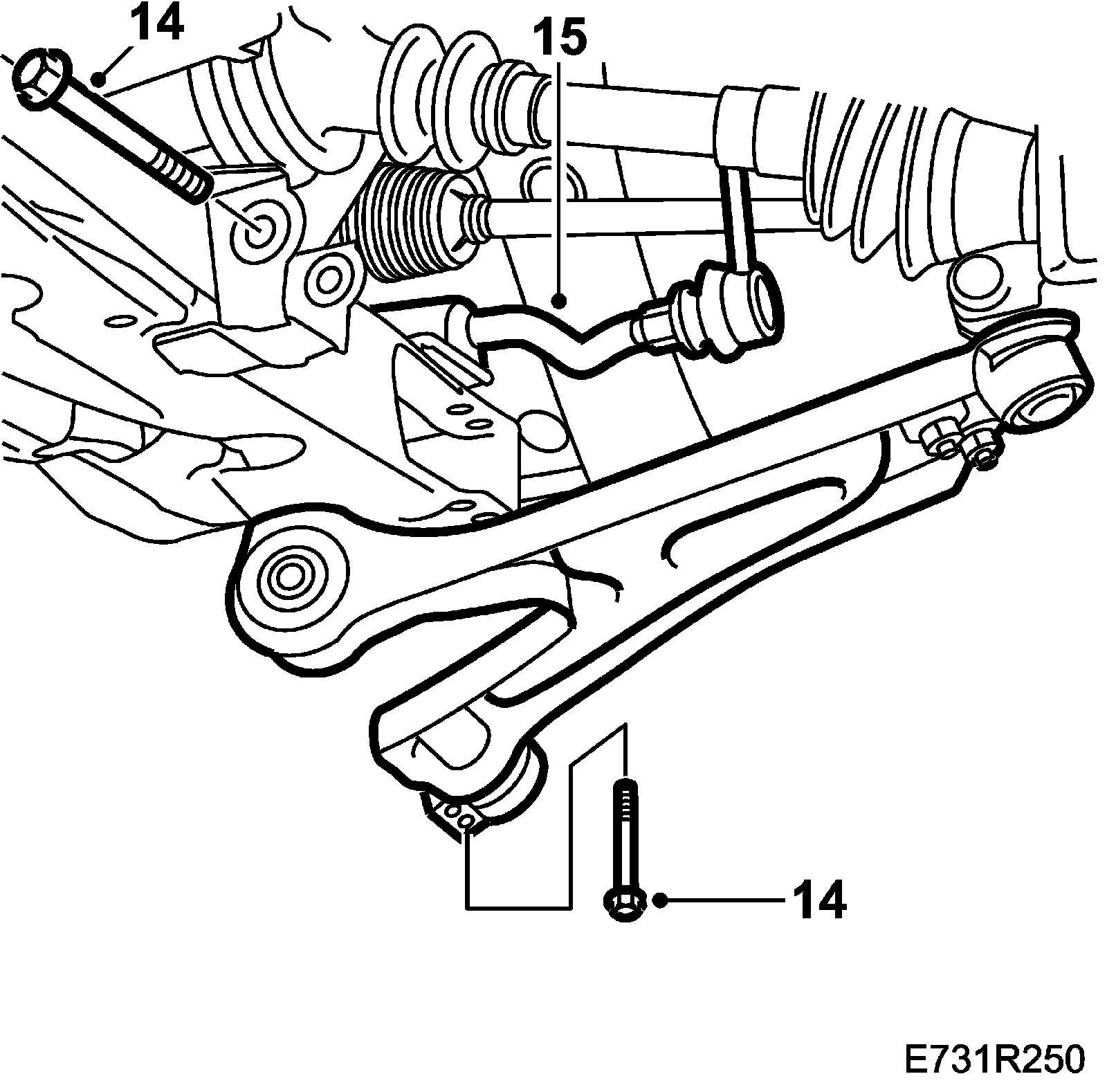 14

15

14

E731R250