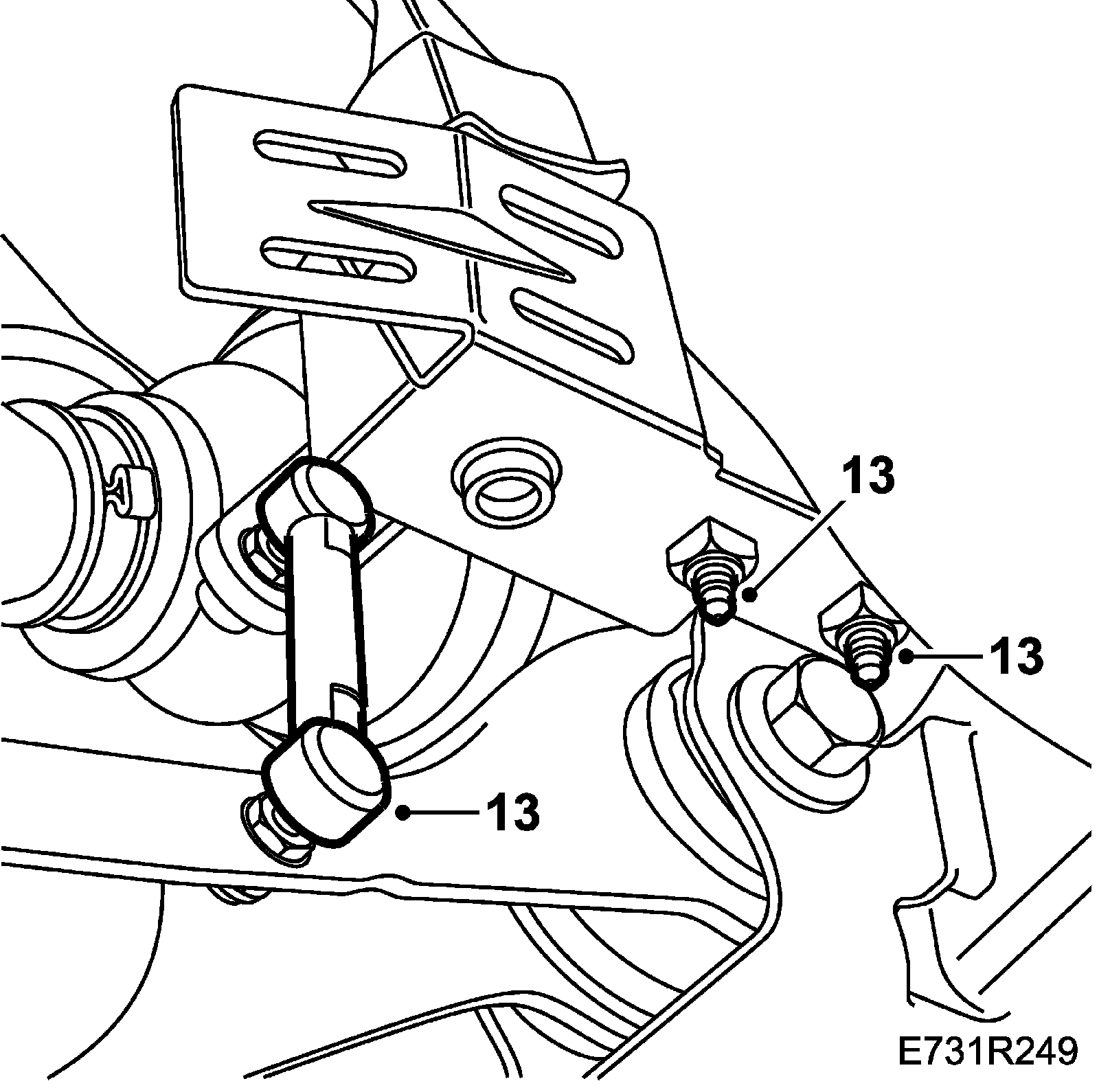 13
13
13
E731R249