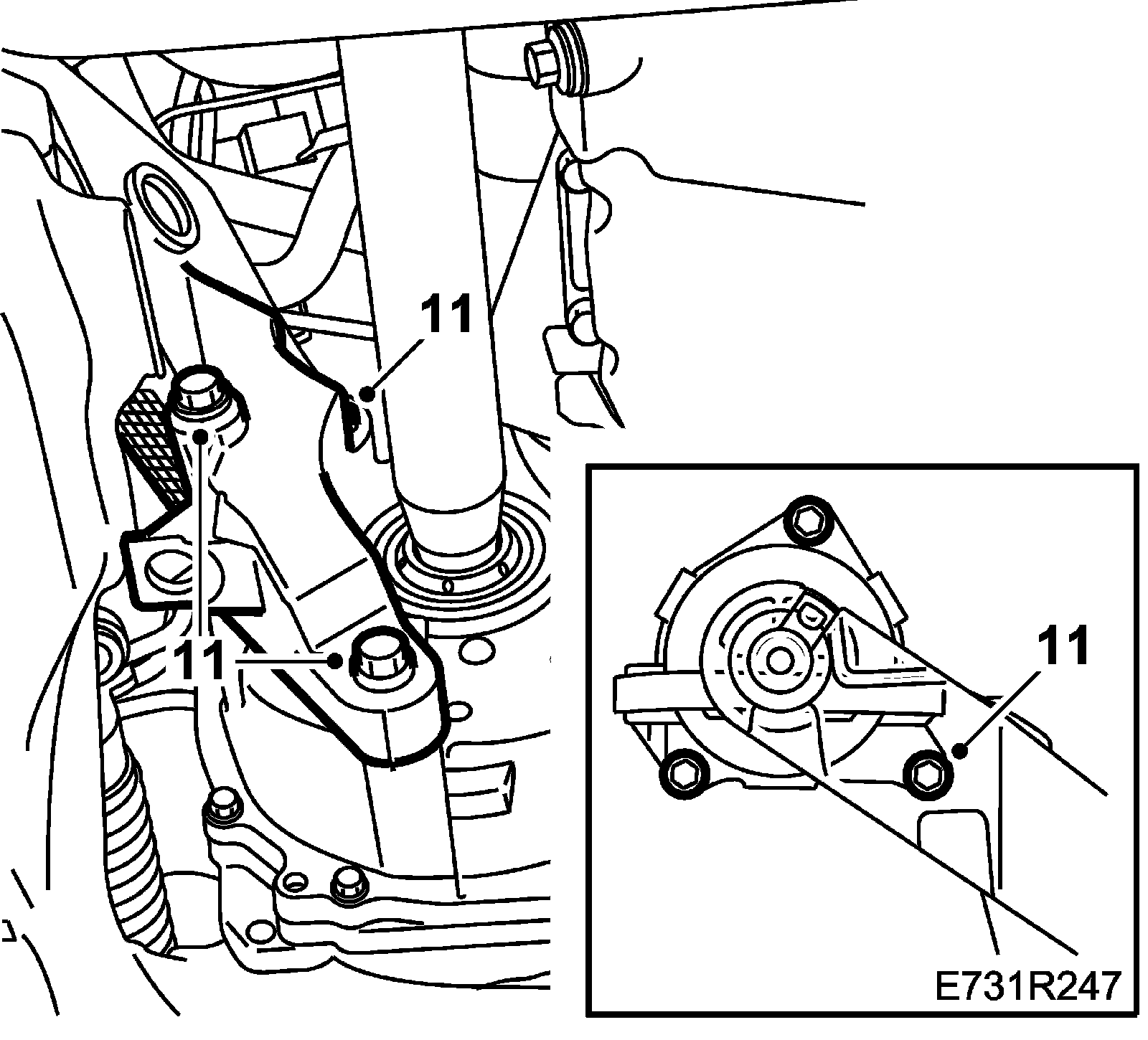 11
11
11
E731R247