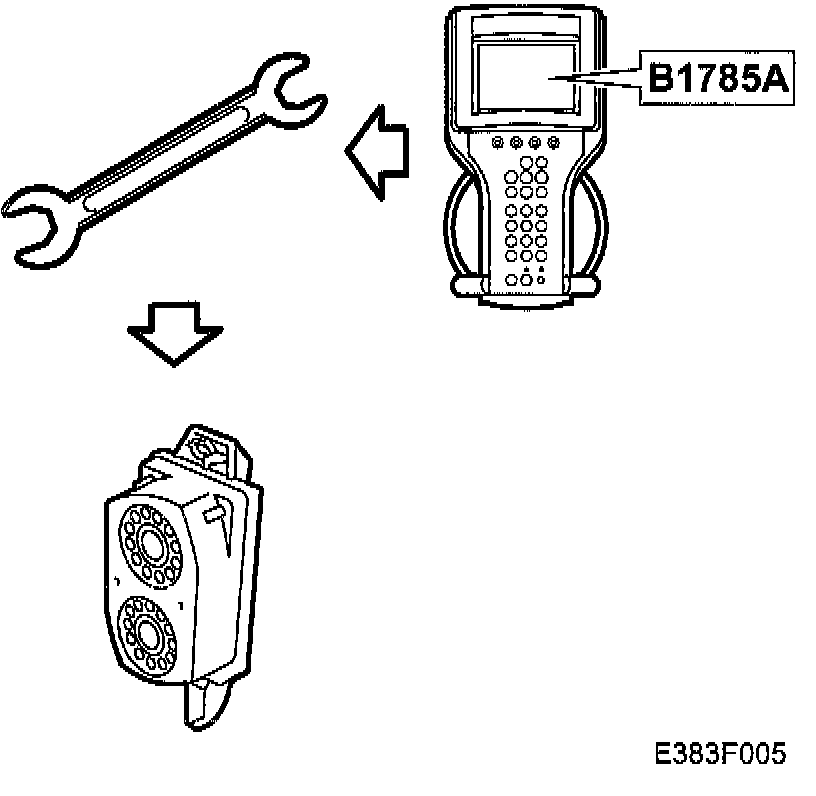 B1785A

E383F005