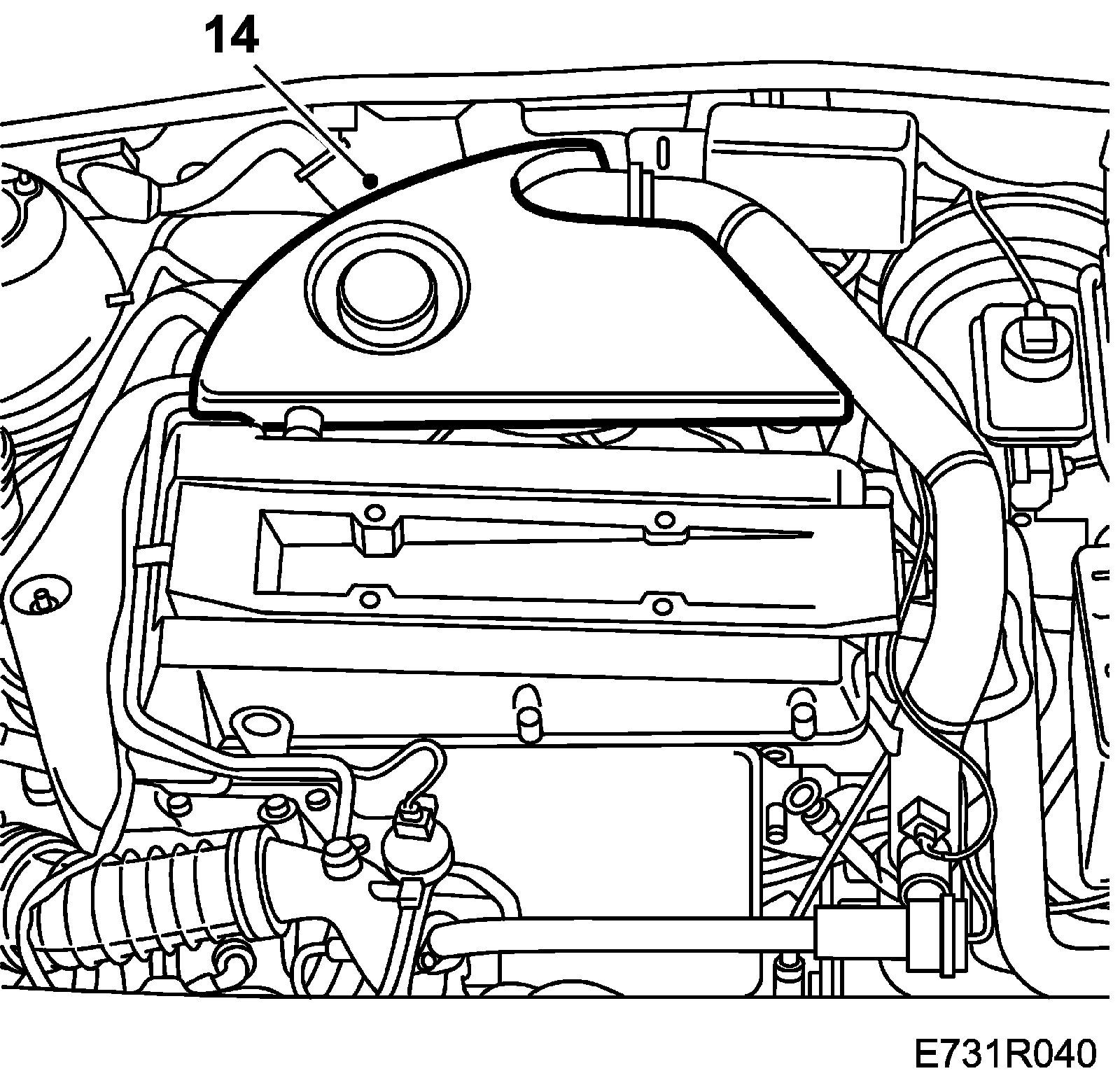 14

E731R040