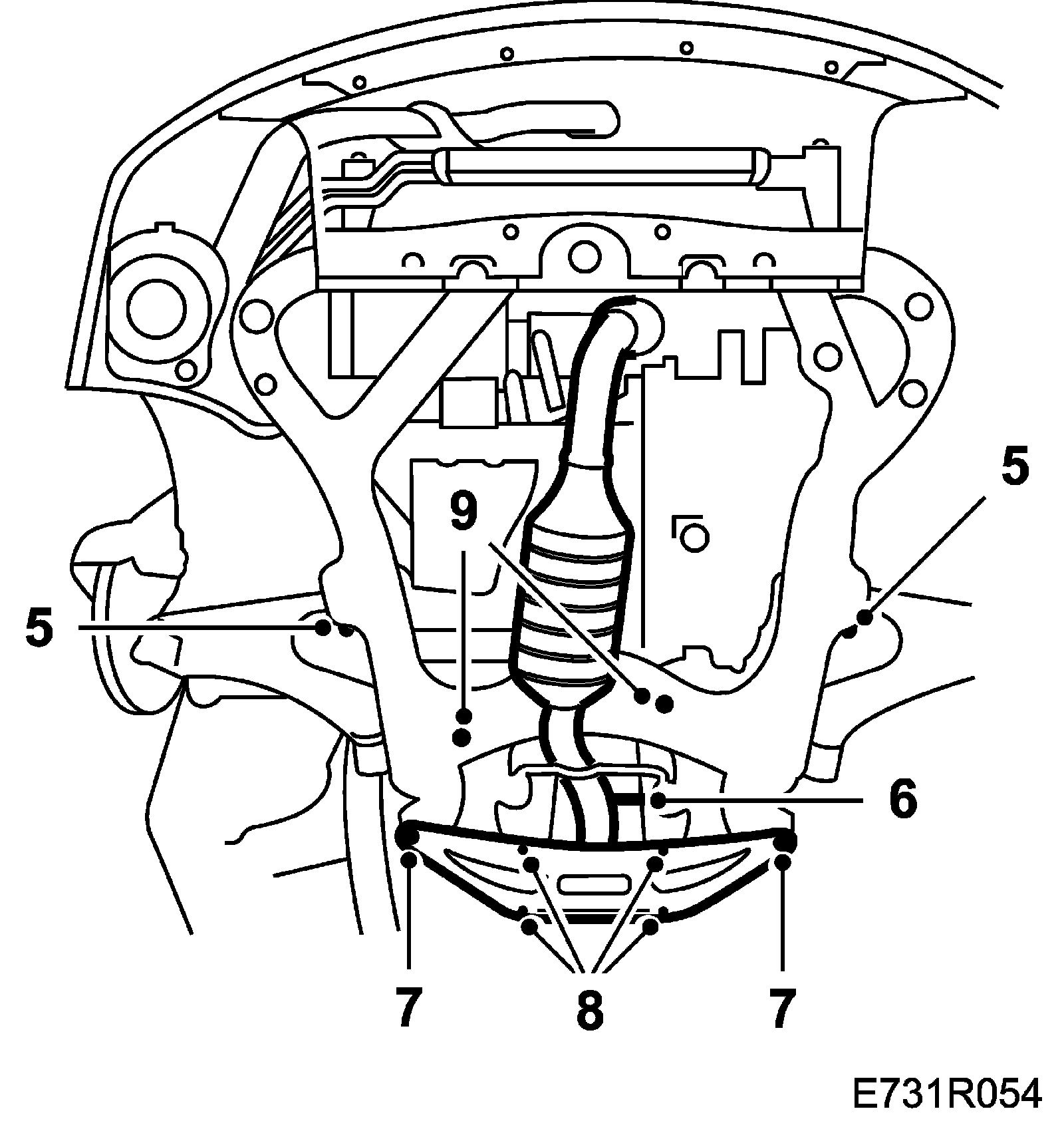 5
9
5
6
7
8
7
E731R054