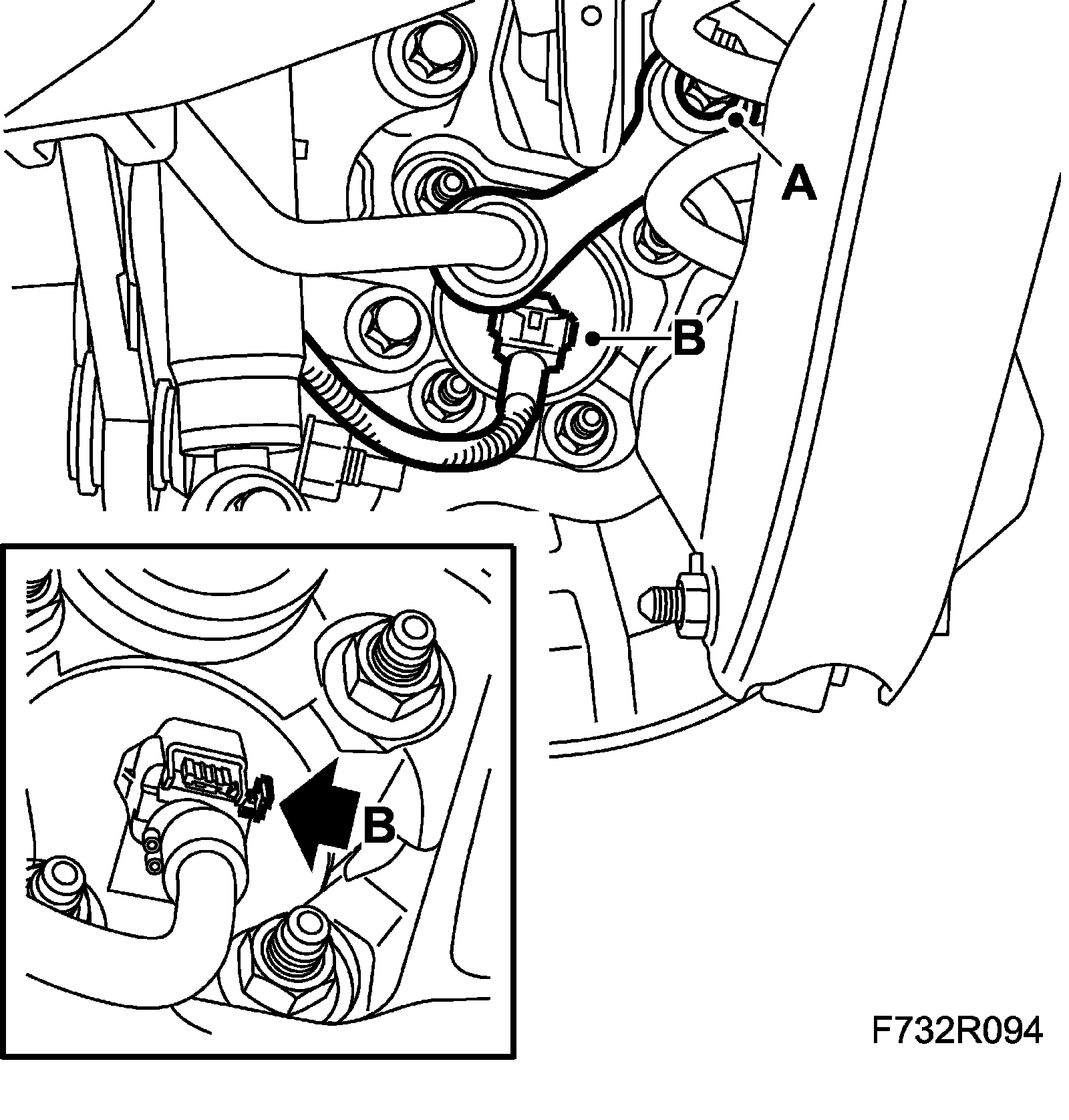 A
B
B
F732R094