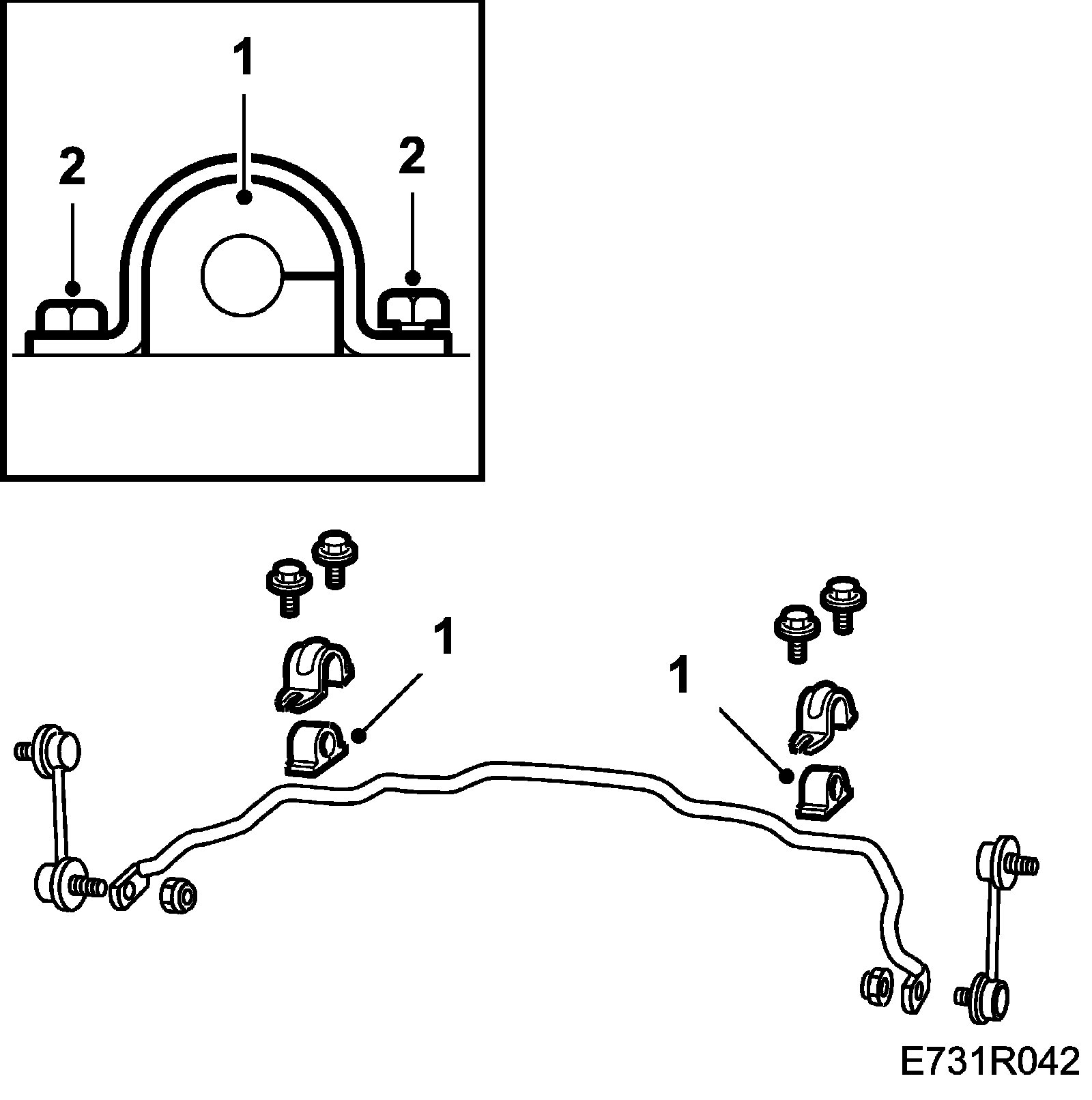 1
2
2
1
1
E731R042