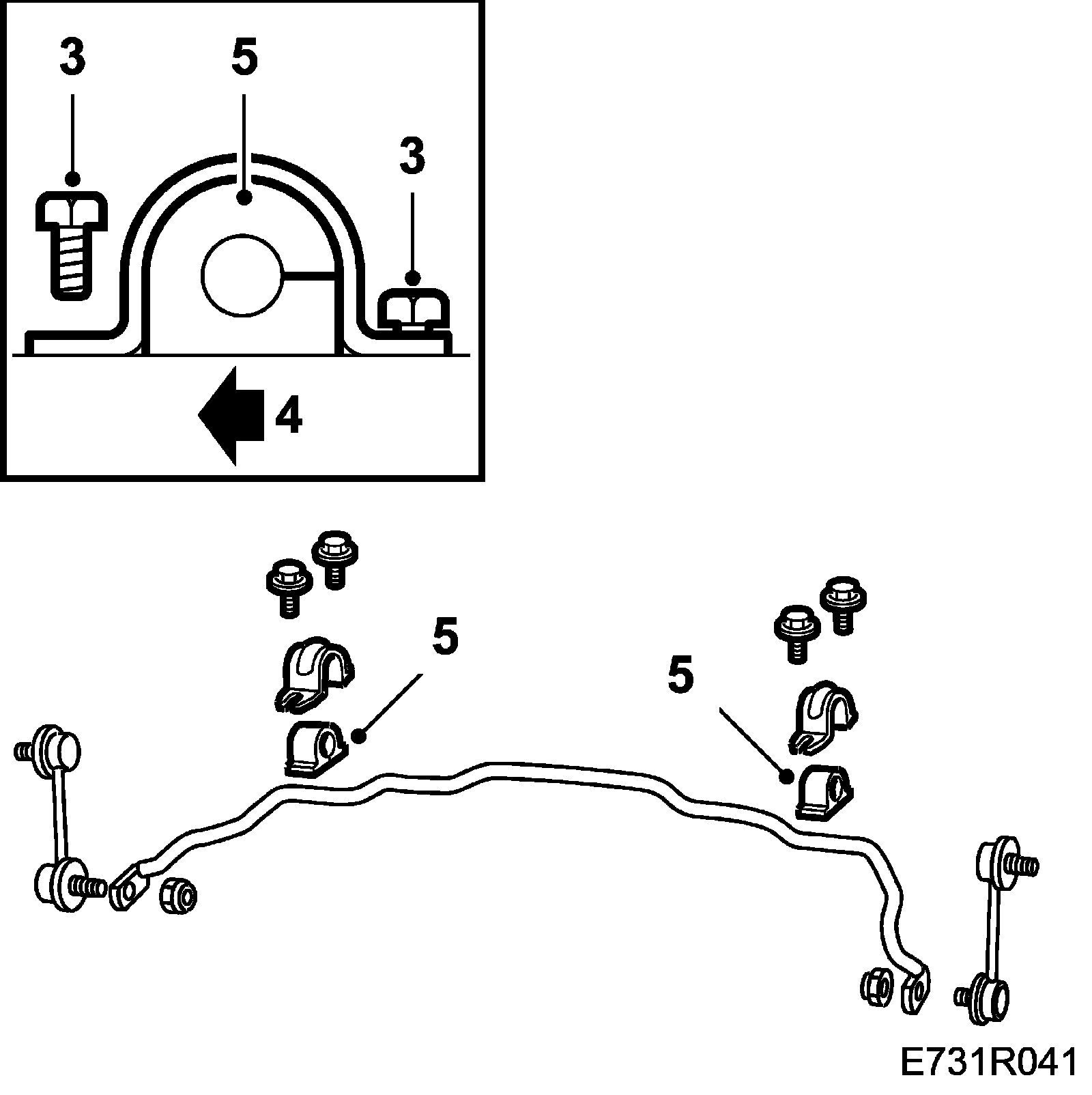 3
5
3
4
5
5
E731R041