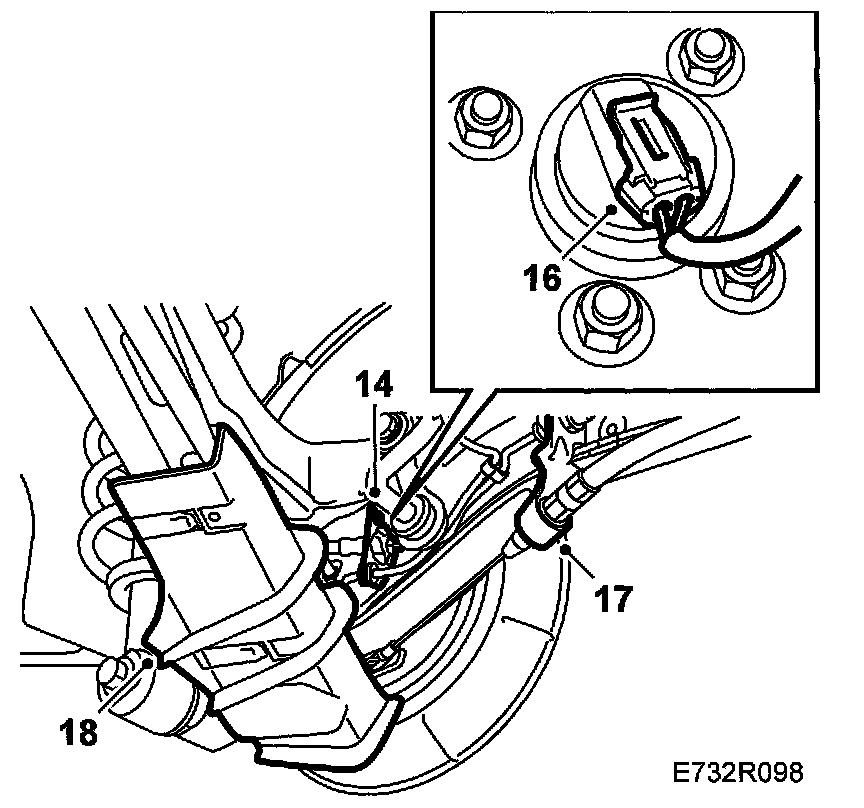 16
14
17
18
E732R098