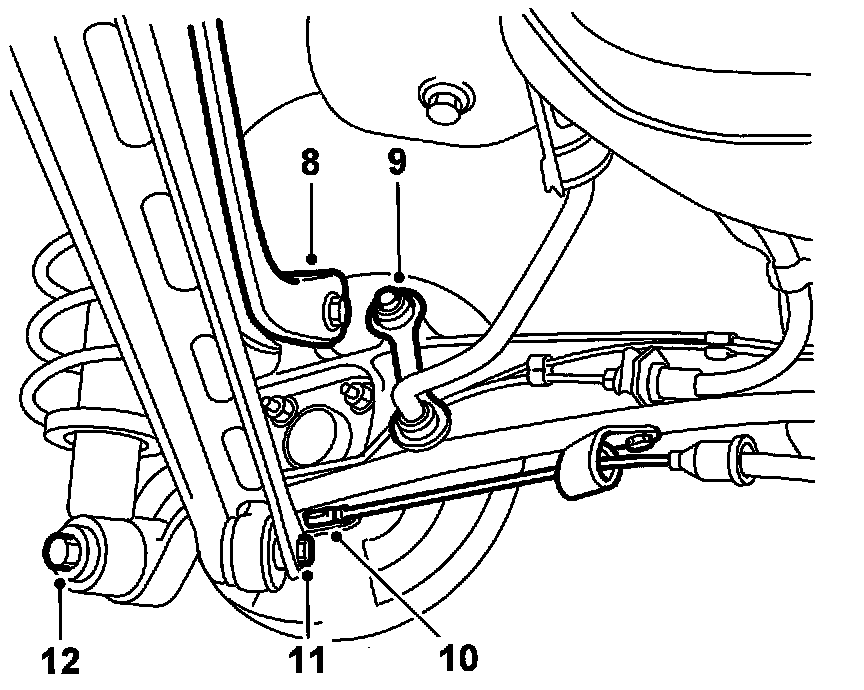 8
9
12
11
10