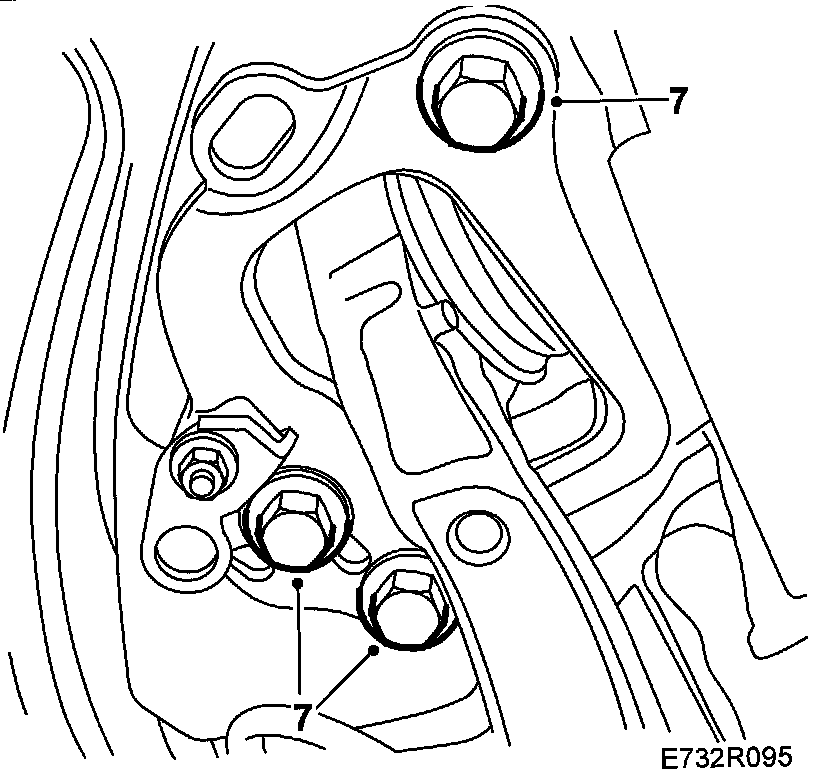 7

7

E732R095