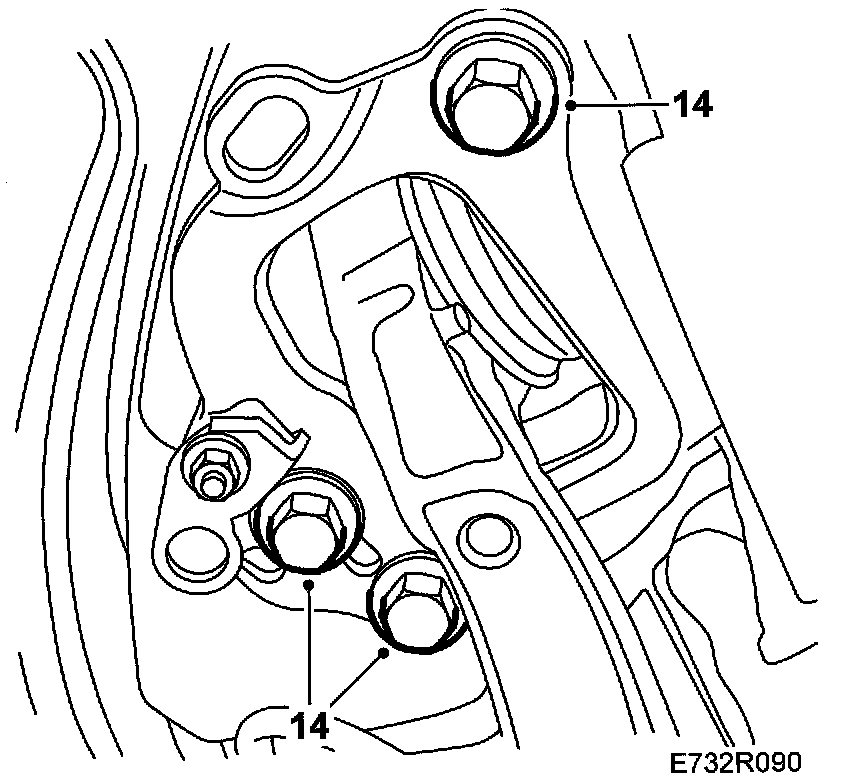 14

14

E732R090