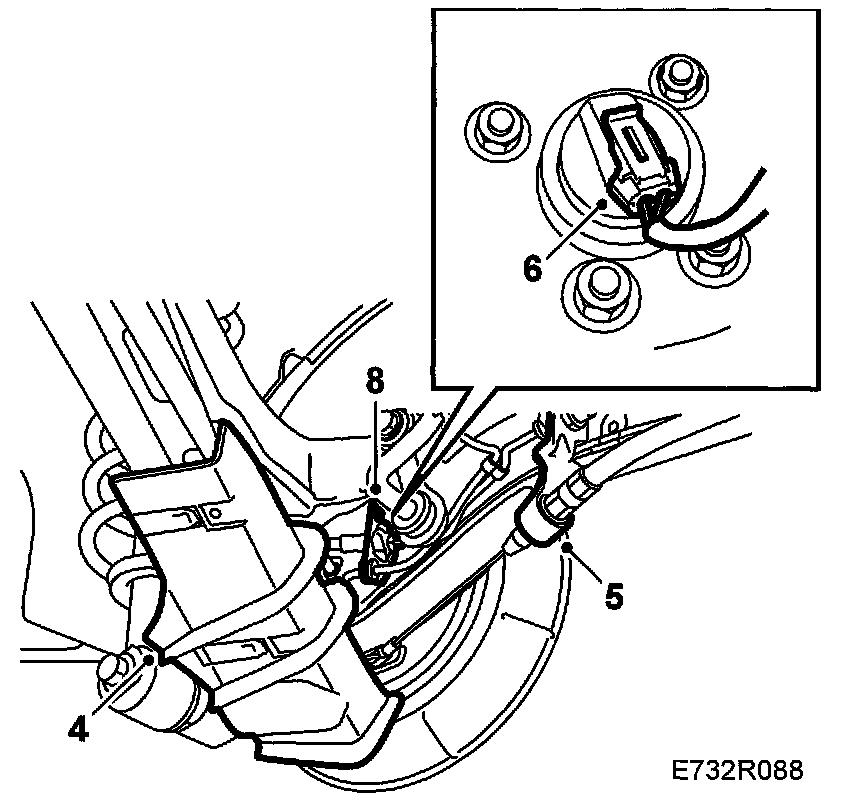 6
8
5
4
E732R088