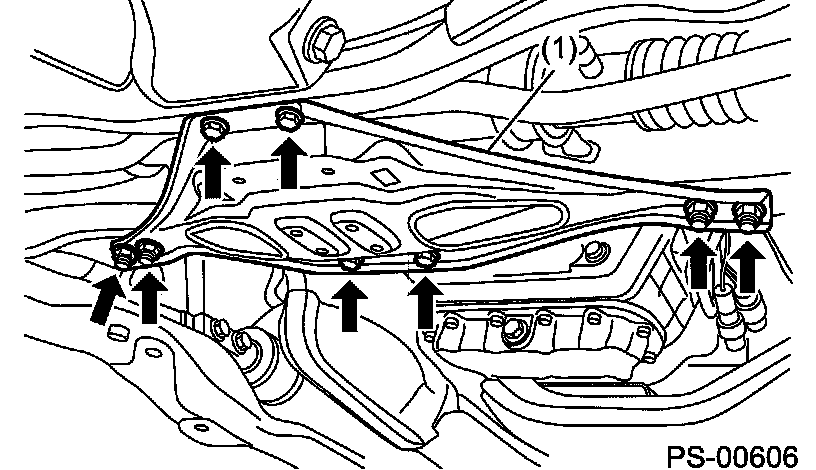 (1)

PS-00606