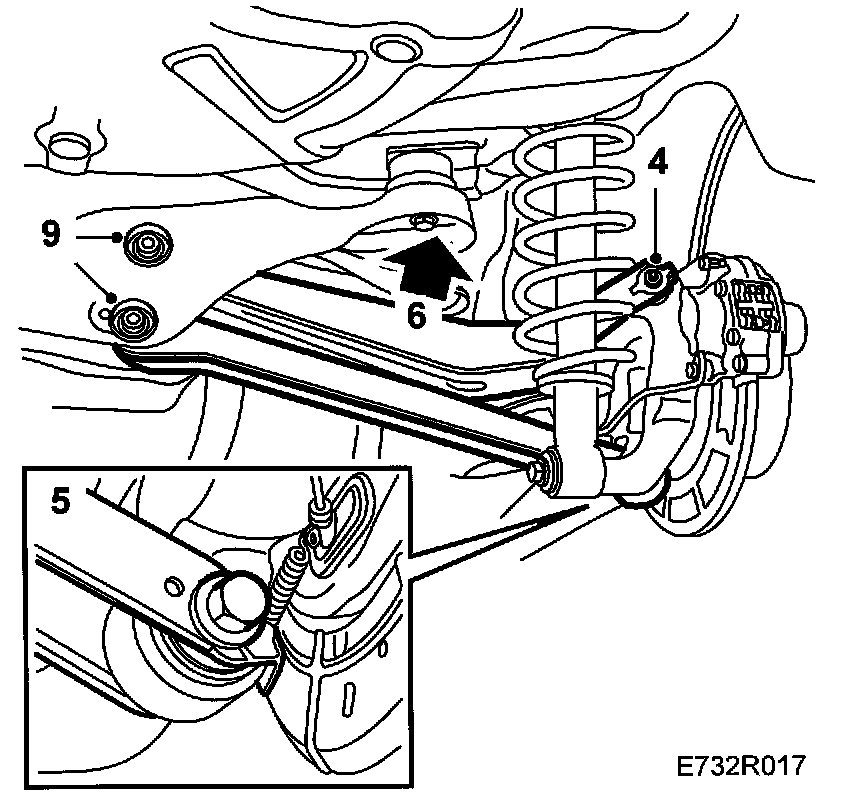 4
9
6
5
E732R017