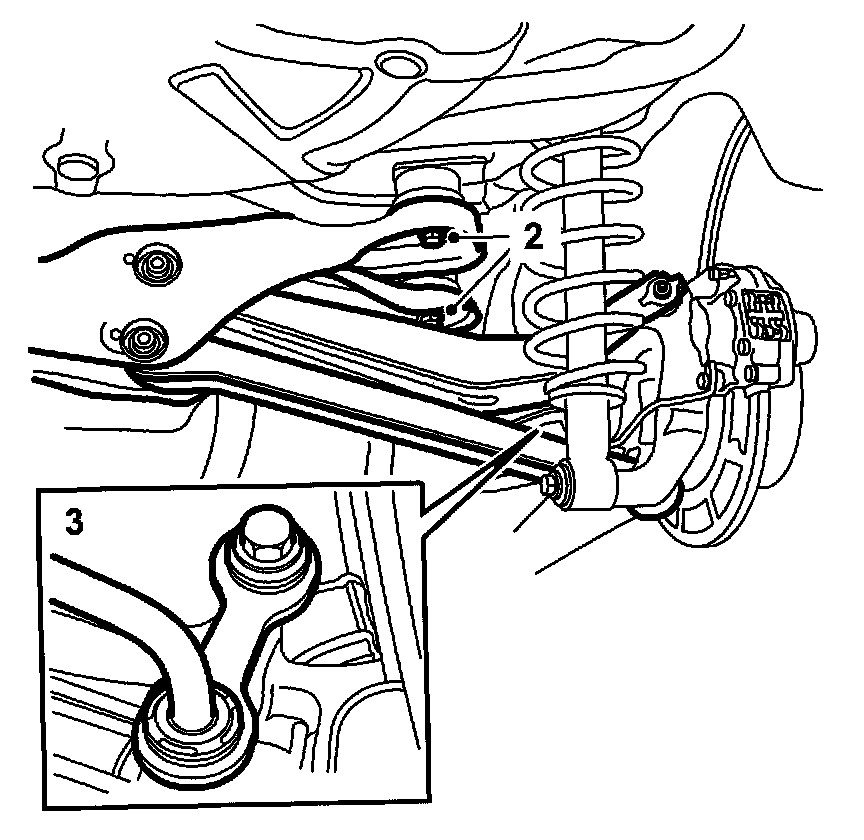 2

3