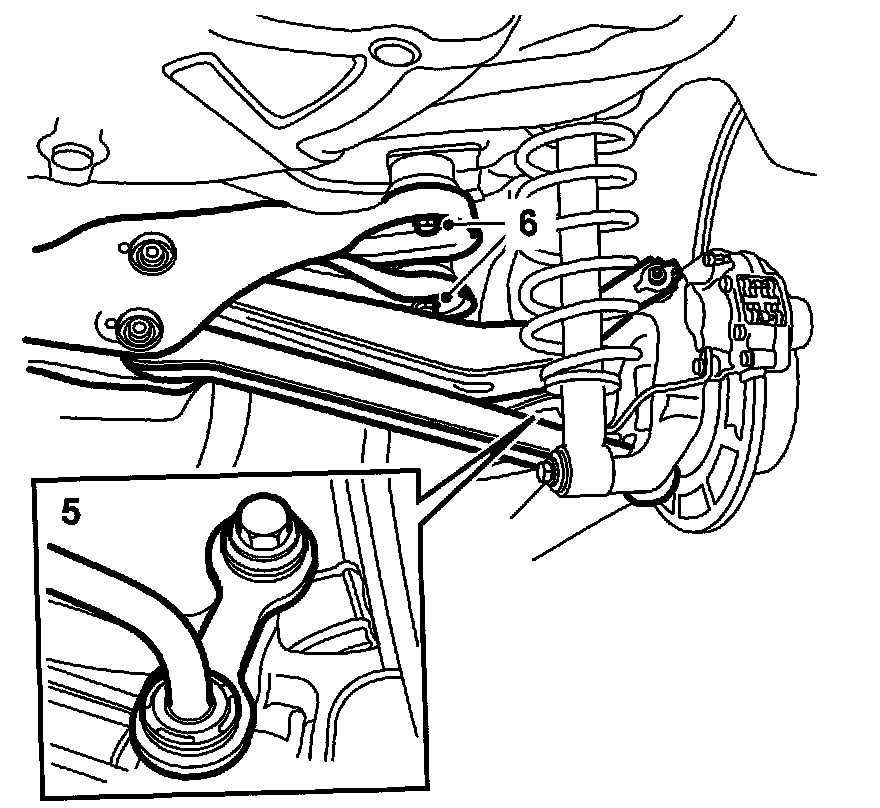 6

5