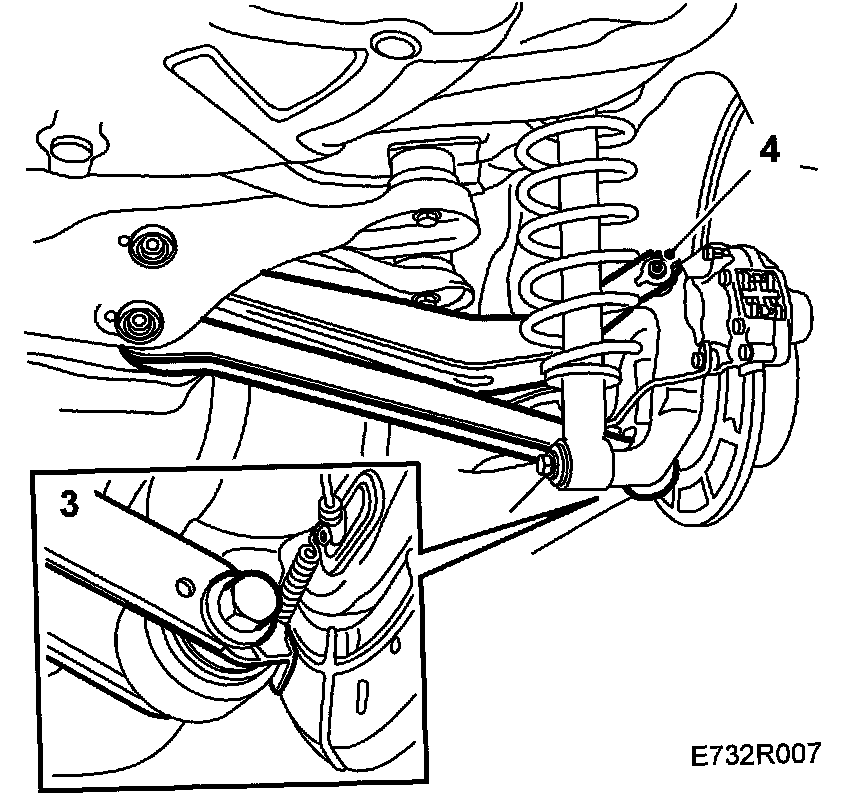 4

3

E732R007