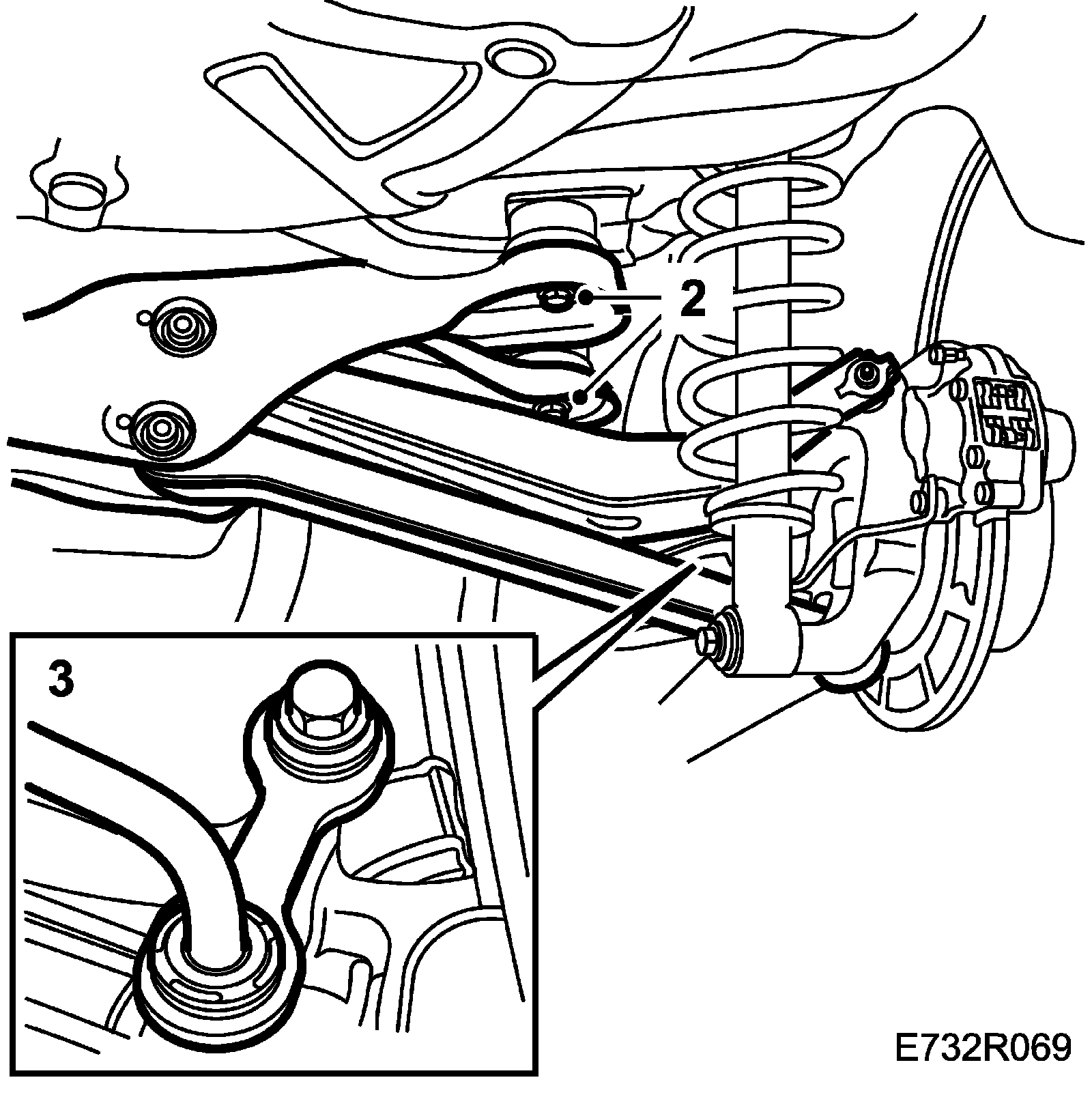 2

3

E732R069