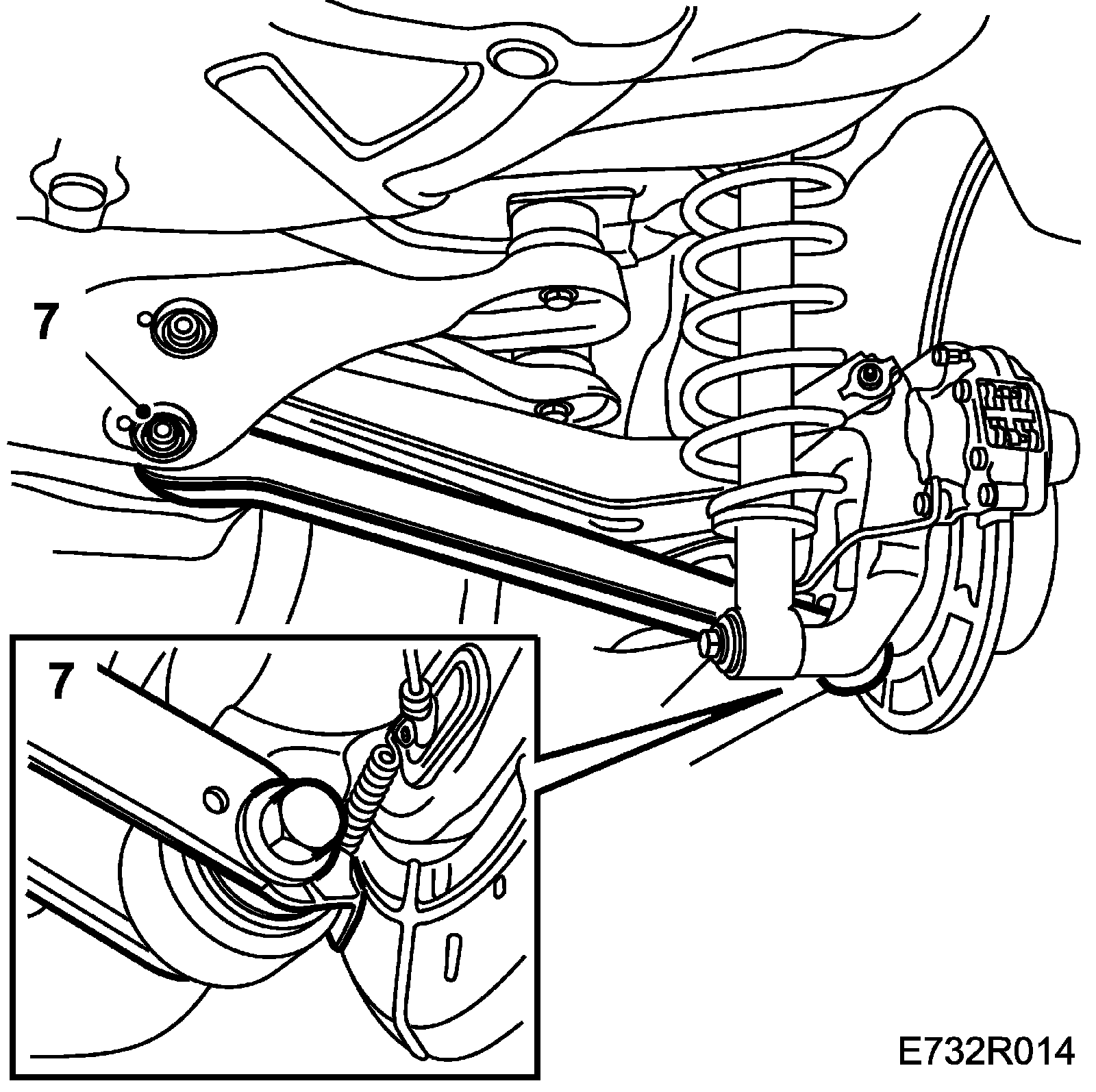 7

7

E732R014