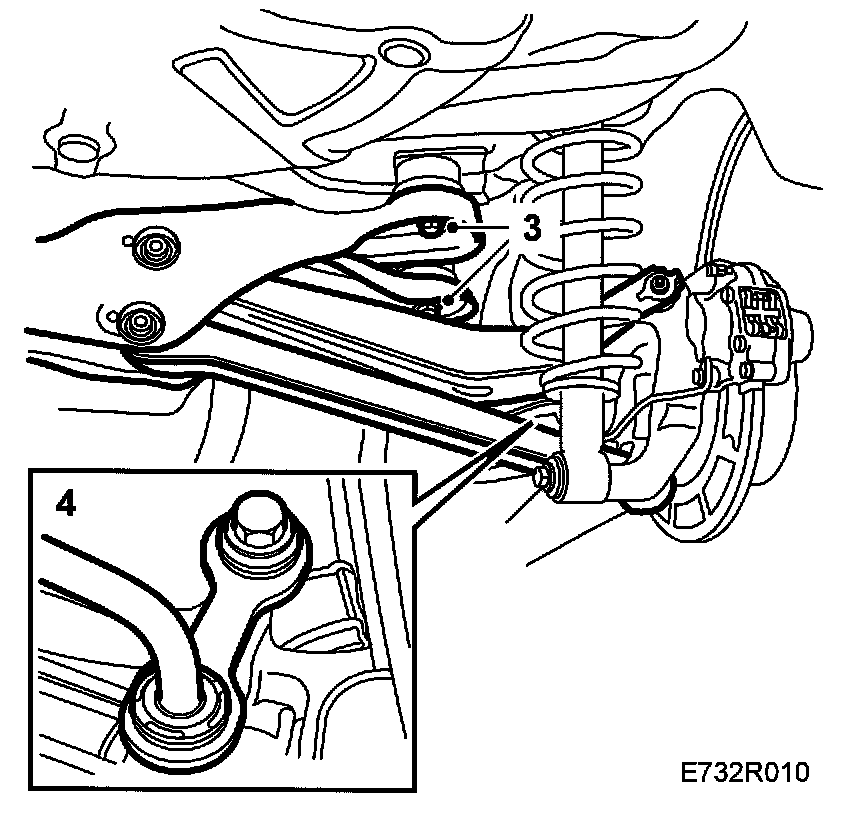 3

4

E732R010